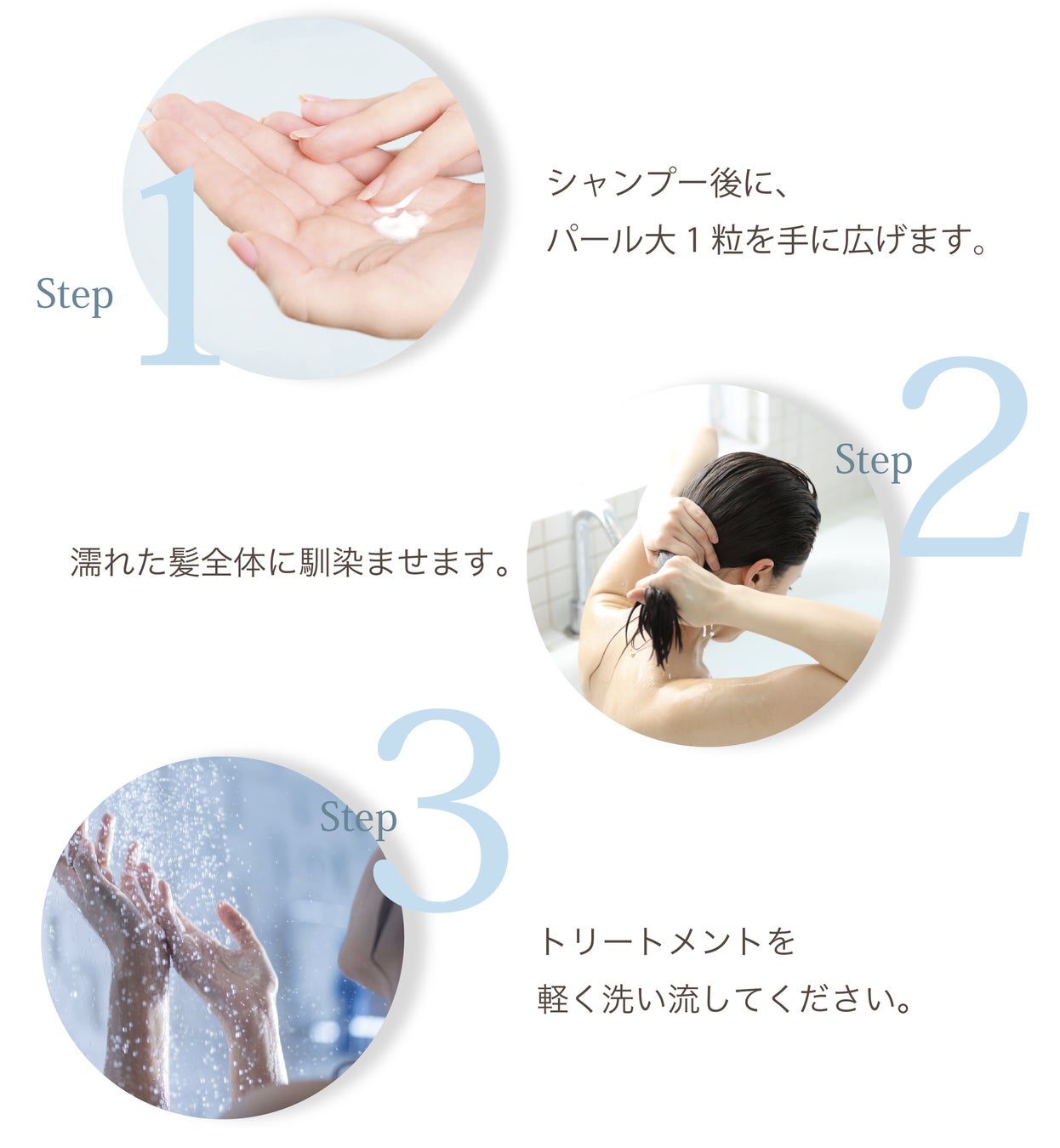 Step 1

シャンプー後に、
パール大１粒を手に広げます。

Step 2

濡れた髪全体に馴染ませます。

Step 3

トリートメントを
軽く洗い流してください。