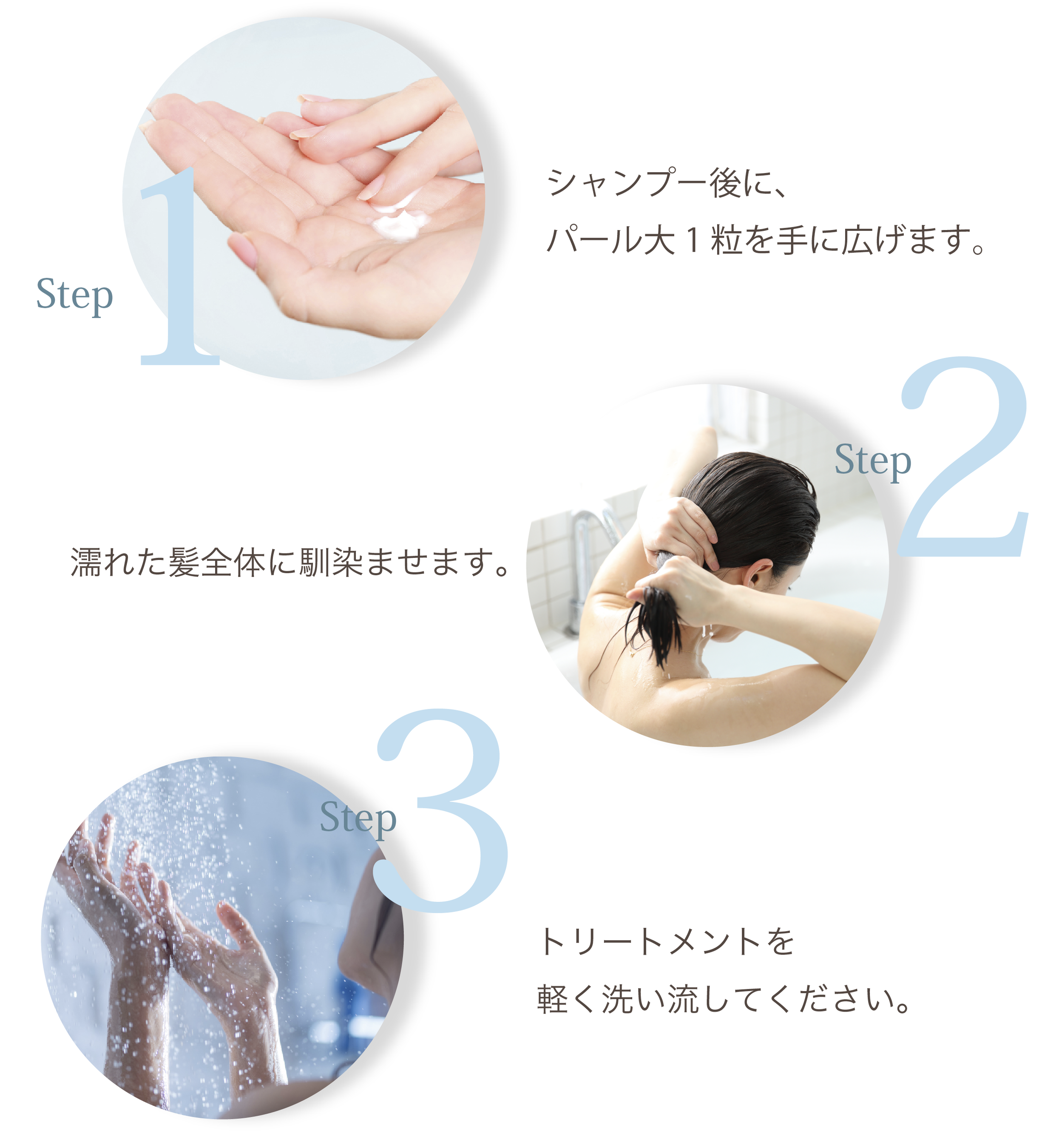 Step 1

シャンプー後に、
パール大１粒を手に広げます。

Step 2

濡れた髪全体に馴染ませます。

Step 3

トリートメントを
軽く洗い流してください。