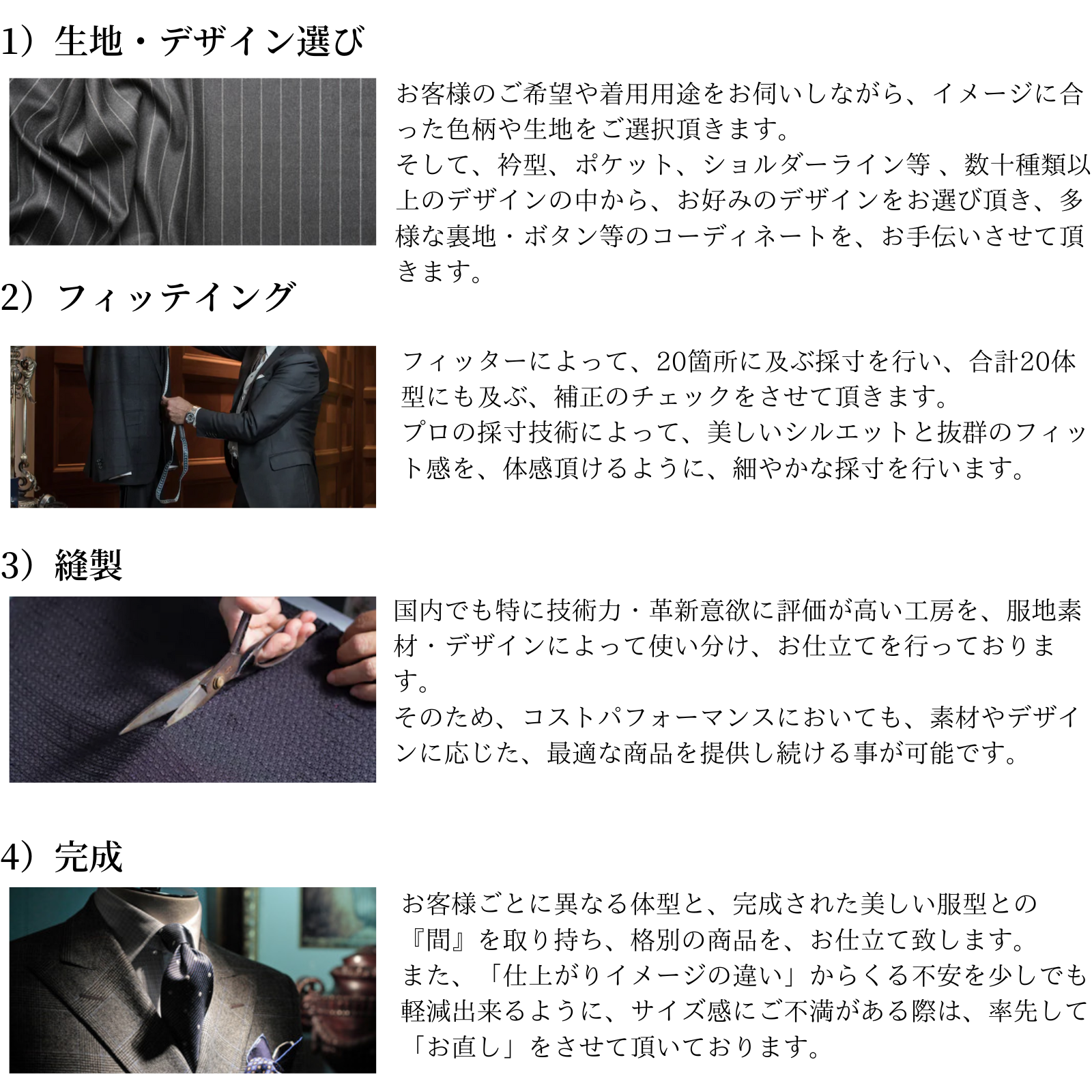 1）生地・デザイン選び

お客様のご希望や着用用途をお伺いしながら、イメージに合った色柄や生地をご選択頂きます。
そして、衿型、ポケット、ショルダーライン等 、数十種類以上のデザインの中から、お好みのデザインをお選び頂き、多様な裏地・ボタン等のコーディネートを、お手伝いさせて頂きます。

2）フィッテイング

フィッターによって、20箇所に及ぶ採寸を行い、合計20体型にも及ぶ、補正のチェックをさせて頂きます。
プロの採寸技術によって、美しいシルエットと抜群のフィット感を、体感頂けるように、細やかな採寸を行います。

3）縫製

国内でも特に技術力・革新意欲に評価が高い工房を、服地素材・デザインによって使い分け、お仕立てを行っております。
そのため、コストパフォーマンスにおいても、素材やデザインに応じた、最適な商品を提供し続ける事が可能です。

4）完成

お客様ごとに異なる体型と、完成された美しい服型との『間』を取り持ち、格別の商品を、お仕立て致します。
また、「仕上がりイメージの違い」からくる不安を少しでも軽減出来るように、サイズ感にご不満がある際は、率先して「お直し」をさせて頂いております。