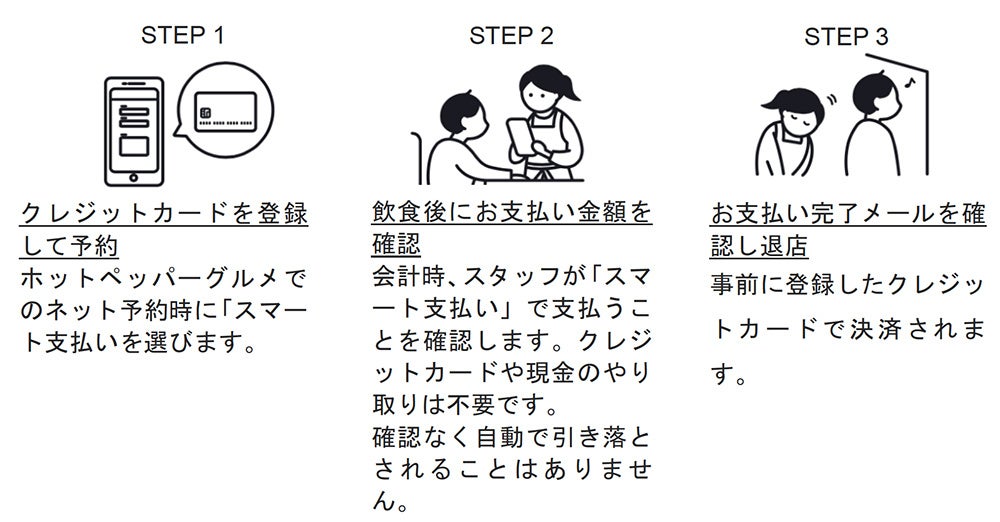 STEP 1

クレジットカードを登録して予約

ホットペッパーグルメでのネット予約時に「スマート支払いを選びます。

STEP 2

飲食後にお支払い金額を確認

会計時、スタッフが「スマート支払い」で支払うことを確認します。クレジットカードや現金のやり取りは不要です。

確認なく自動で引き落とされることはありません。

STEP 3

お支払い完了メールを確認し退店

事前に登録したクレジットカードで決済されます。