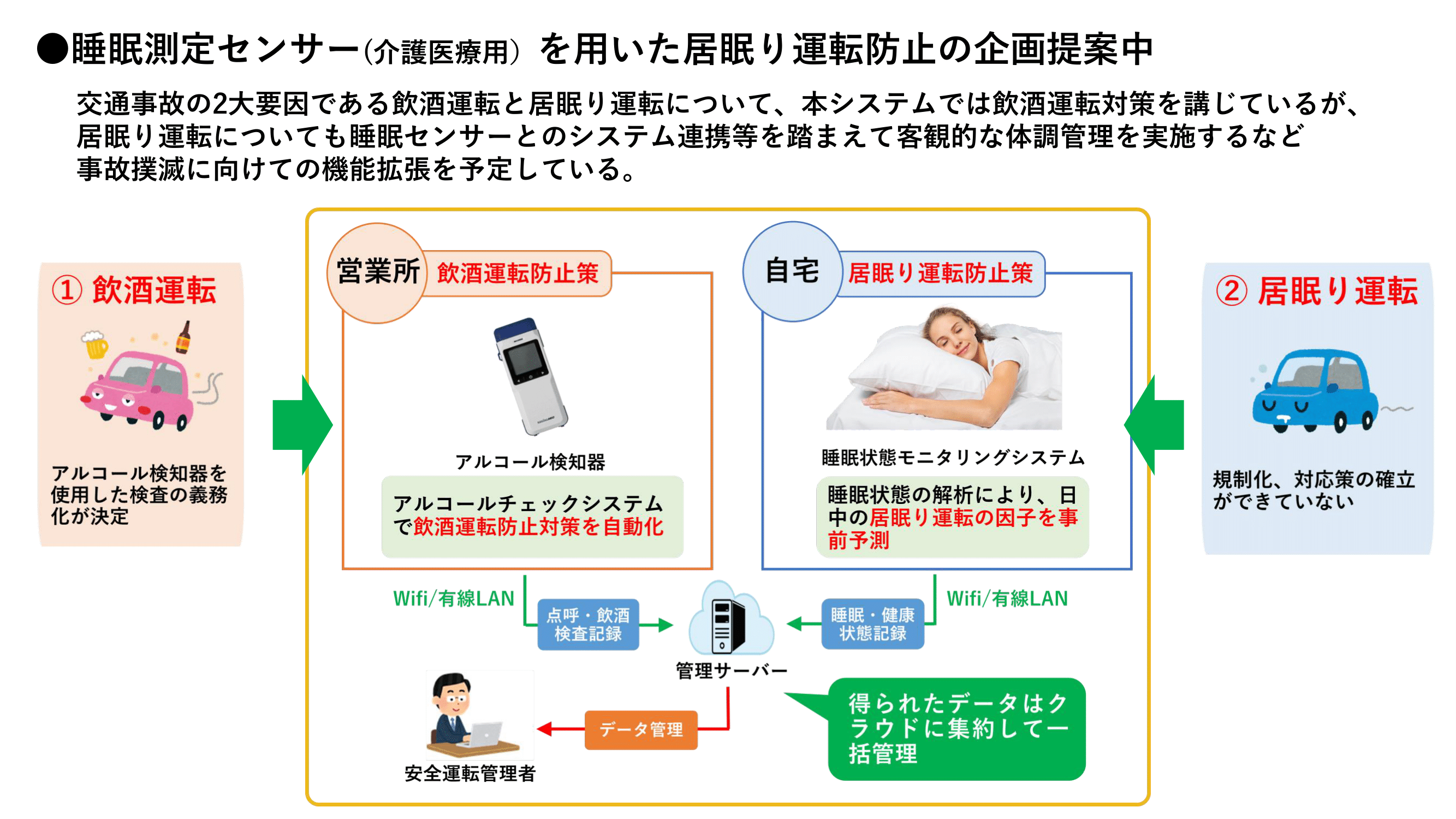 ●睡眠測定センサー(介護医療用) を用いた居眠り運転防止の企画提案中

交通事故の2大要因である飲酒運転と居眠り運転について、本システムでは飲酒運転対策を講じているが、居眠り運転についても睡眠センサーとのシステム連携等を踏まえて客観的な体調管理を実施するなど事故撲滅に向けての機能拡張を予定している。

① 飲酒運転

アルコール検知器を使用した検査の義務化が決定

営業所 飲酒運転防止策

アルコール検知器

アルコールチェックシステムで飲酒運転防止対策を自動化

自宅 居眠り運転防止策

睡眠状態モニタリングシステム

睡眠状態の解析により、日中の居眠り運転の因子を事前予測

② 居眠り運転

規制化、対応策の確立ができていない

Wifi/有線LAN

点呼・飲酒検査記録

管理サーバー

睡眠・健康状態記録

Wifi/有線LAN

データ管理

安全運転管理者

得られたデータはクラウドに集約して一括管理