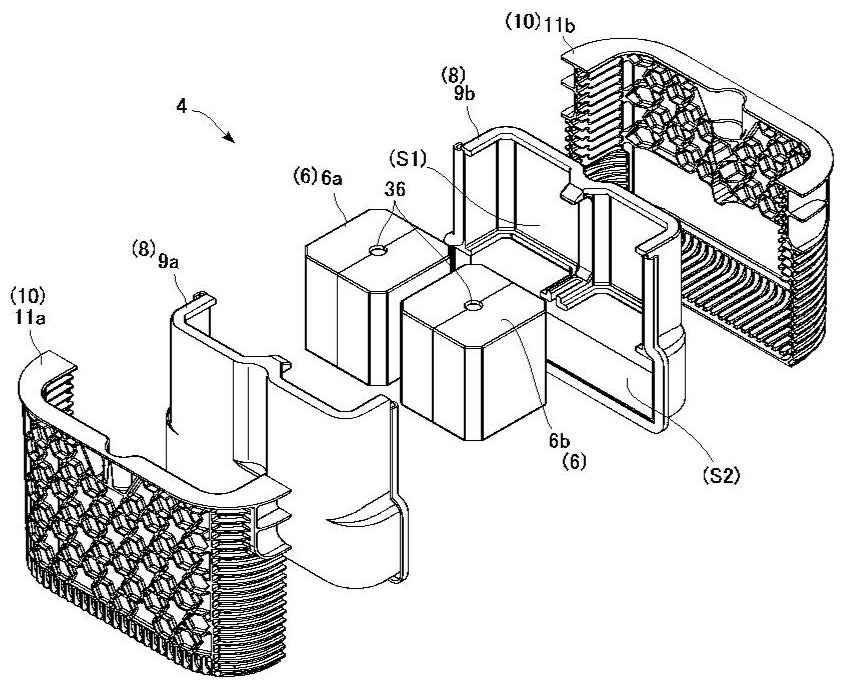 (10) 11b
(8)
9b
4
(S1)
(6) 6a
36
(8) 9a
(10)
11a
6b
(6)
(S2)