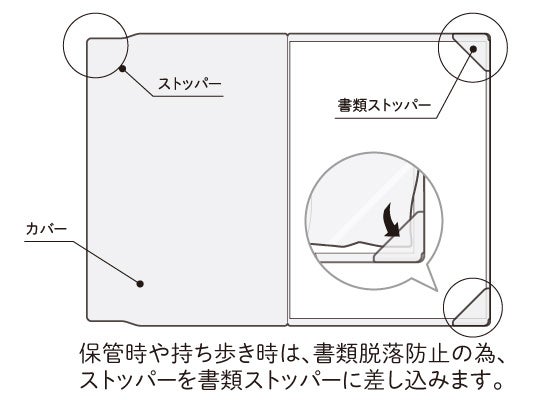 ストッパー

書類ストッパー

カバー

保管時や持ち歩き時は、書類脱落防止の為、ストッパーを書類ストッパーに差し込みます。