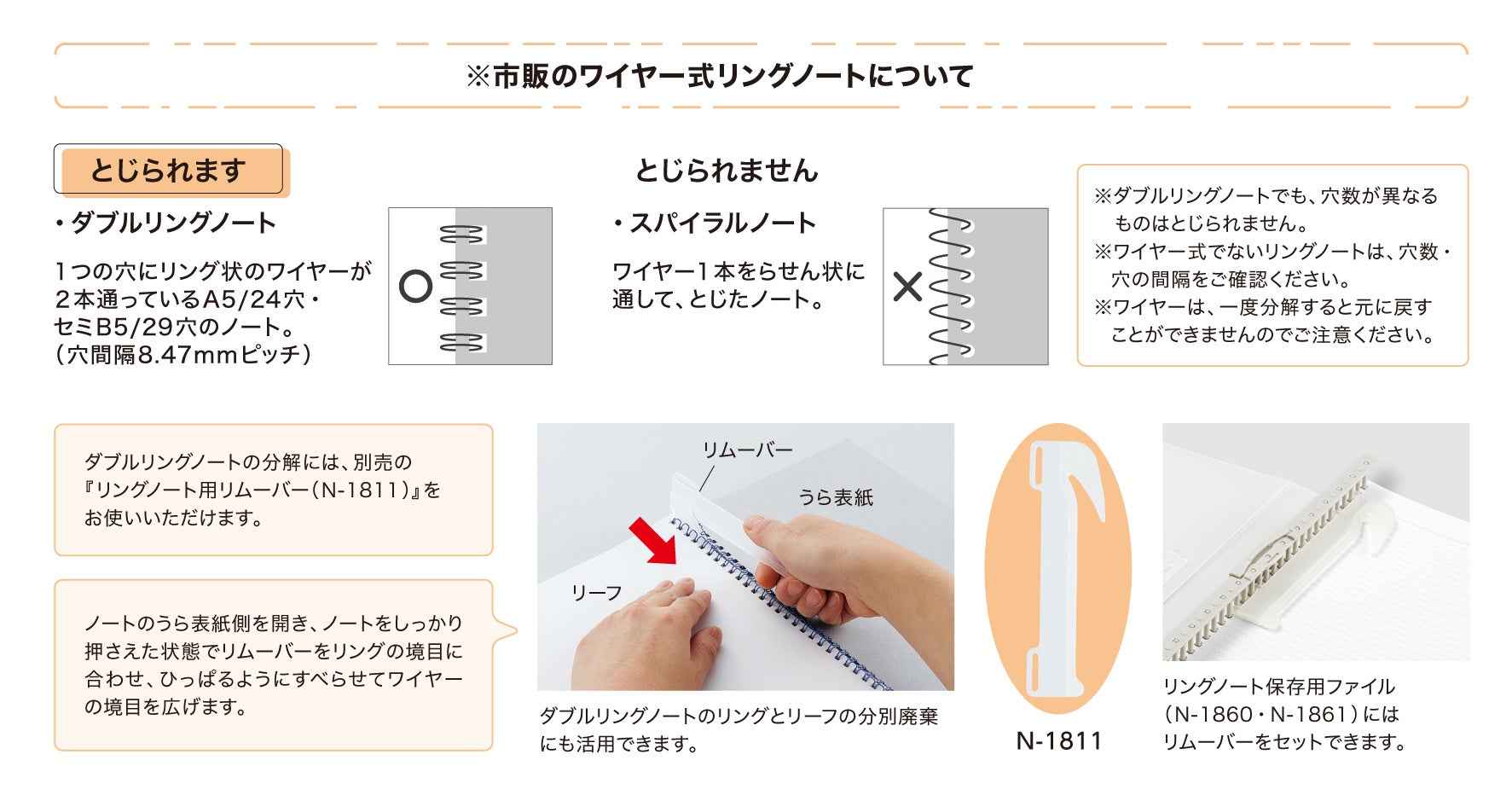 ※市販のワイヤー式リングノートについて

とじられます

・ダブルリングノート

１つの穴にリング状のワイヤーが２本通っているA5/24穴・セミB5/29穴のノート。（穴間隔8.47mmピッチ）

○

とじられません

・スパイラルノート

ワイヤー１本をらせん状に通して、とじたノート。

×

※ダブルリングノートでも、穴数が異なるものはとじられません。
※ワイヤー式でないリングノートは、穴数・穴の間隔をご確認ください。
※ワイヤーは、一度分解すると元に戻すことができませんのでご注意ください。

ダブルリングノートの分解には、別売の『リングノート用リムーバー（N-1811）』をお使いいただけます。

ノートのうら表紙側を開き、ノートをしっかり押さえた状態でリムーバーをリングの境目に合わせ、ひっぱるようにすべらせてワイヤーの境目を広げます。

リムーバー

うら表紙

リーフ

ダブルリングノートのリングとリーフの分別廃棄にも活用できます。

N-1811

リングノート保存用ファイル（N-1860・N-1861）にはリムーバーをセットできます。