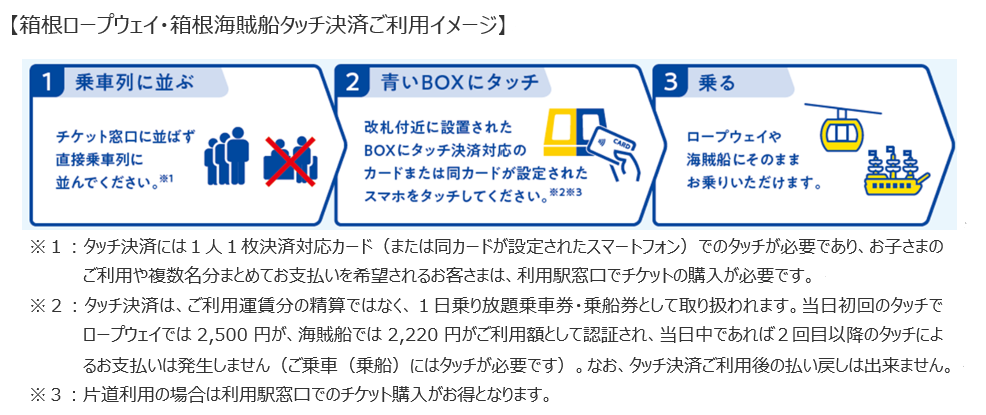 【箱根ロープウェイ・箱根海賊船タッチ決済ご利用イメージ】

1 乗車列に並ぶ

チケット窓口に並ばず直接乗車列に並んでください。※1

2 青いBOXにタッチ

改札付近に設置されたBOXにタッチ決済対応のカードまたは同カードが設定されたスマホをタッチしてください。※2※3

CARD

3 乗る

ロープウェイや海賊船にそのままお乗りいただけます。

※1：タッチ決済には１人１枚決済対応カード（または同カードが設定されたスマートフォン）でのタッチが必要であり、お子さまのご利用や複数名分まとめてお支払いを希望されるお客さまは、利用駅窓口でチケットの購入が必要です。

※2：タッチ決済は、ご利用運賃分の精算ではなく、１日乗り放題乗車券・乗船券として取り扱われます。当日初回のタッチでロープウェイでは 2,500 円が、海賊船では 2,220 円がご利用額として認証され、当日中であれば２回目以降のタッチによるお支払いは発生しません（ご乗車（乗船）にはタッチが必要です）。なお、タッチ決済ご利用後の払い戻しは出来ません。

※3：片道利用の場合は利用駅窓口でのチケット購入がお得となります。