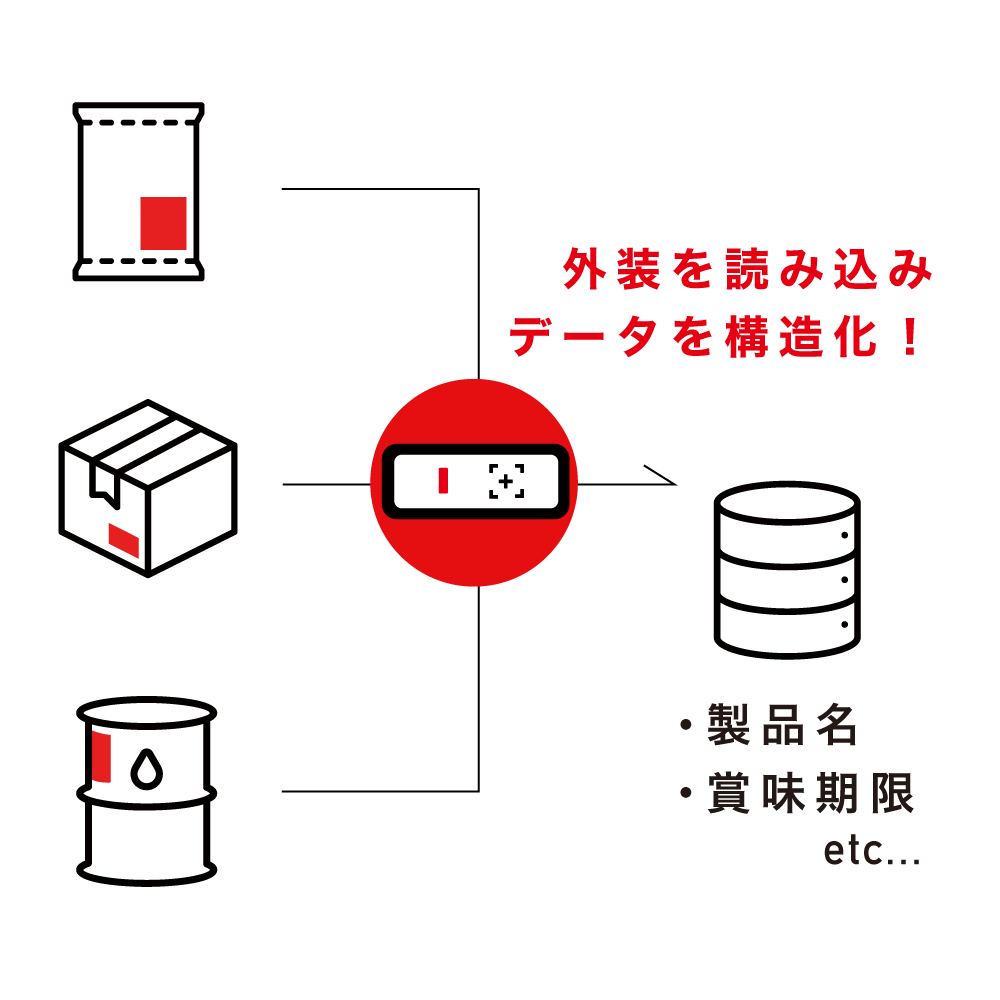 外装を読み込み
データを構造化！

・製品名
・賞味期限
etc...