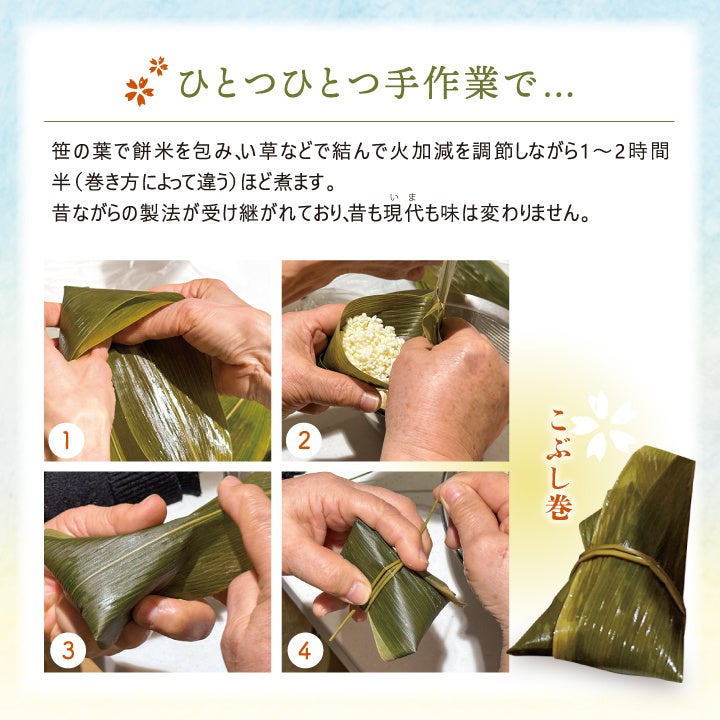 ひとつひとつ手作業で…

笹の葉で餅米を包み、い草などで結んで火加減を調節しながら1～2時間半（巻き方によって違う）ほど煮ます。
昔ながらの製法が受け継がれており、昔も現代（いま）も味は変わりません。

1

2

3

4

こぶし巻