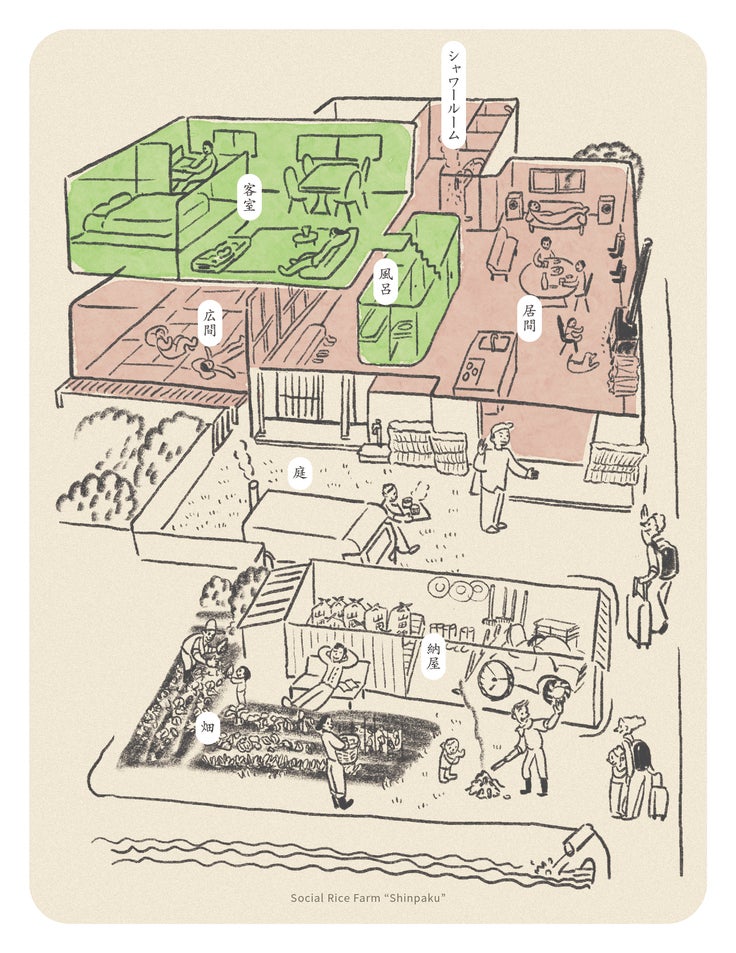 シャワールーム

客室

風呂

広間

居間

庭

納屋

畑

Social Rice Farm "Shinpaku"