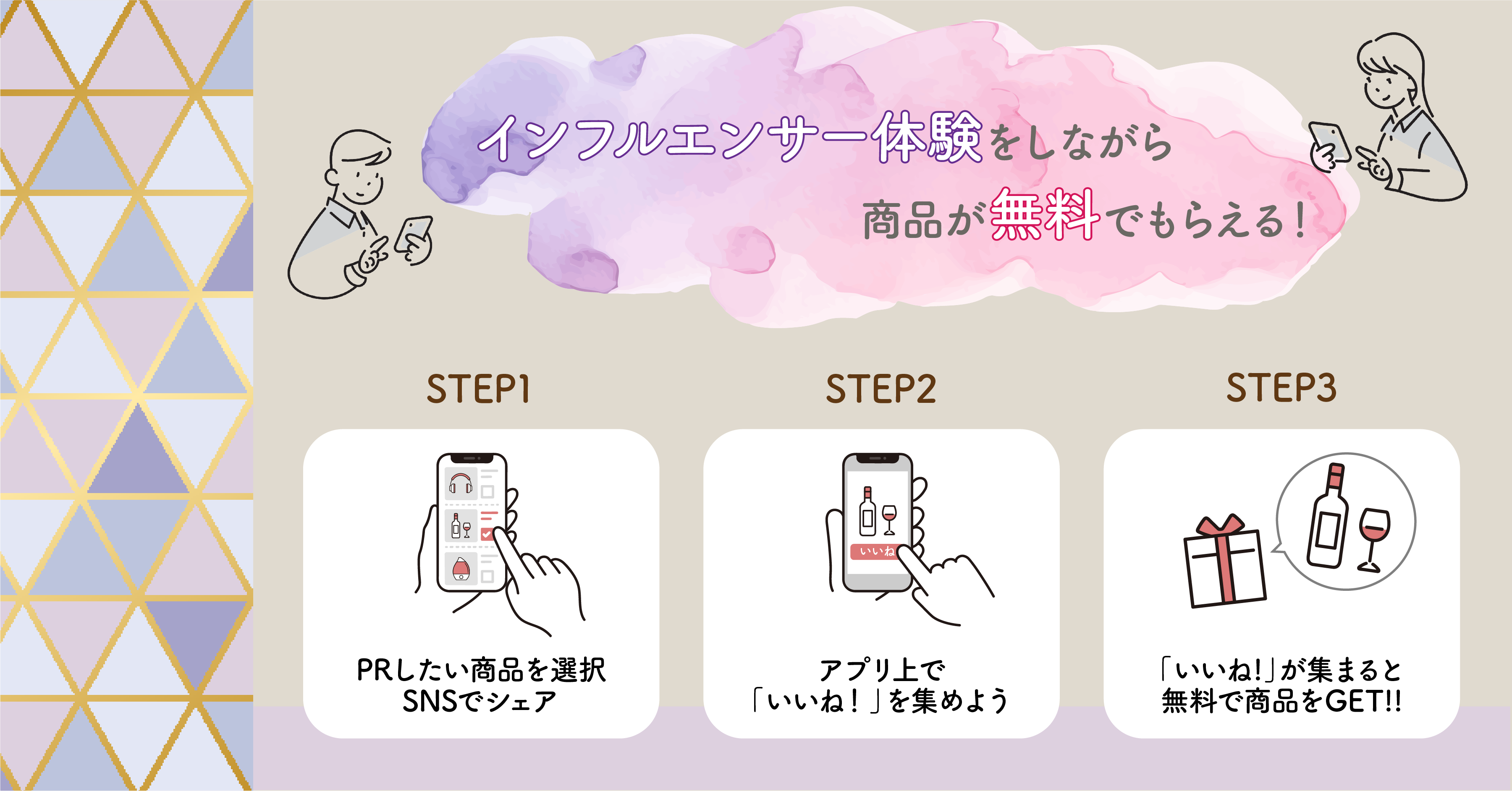 インフルエンサー体験をしながら
商品が無料でもらえる！

STEP1

PRしたい商品を選択
SNSでシェア

STEP2

いいね

アプリ上で
「いいね！」を集めよう

STEP3

「いいね!」が集まると
無料で商品をGET!!