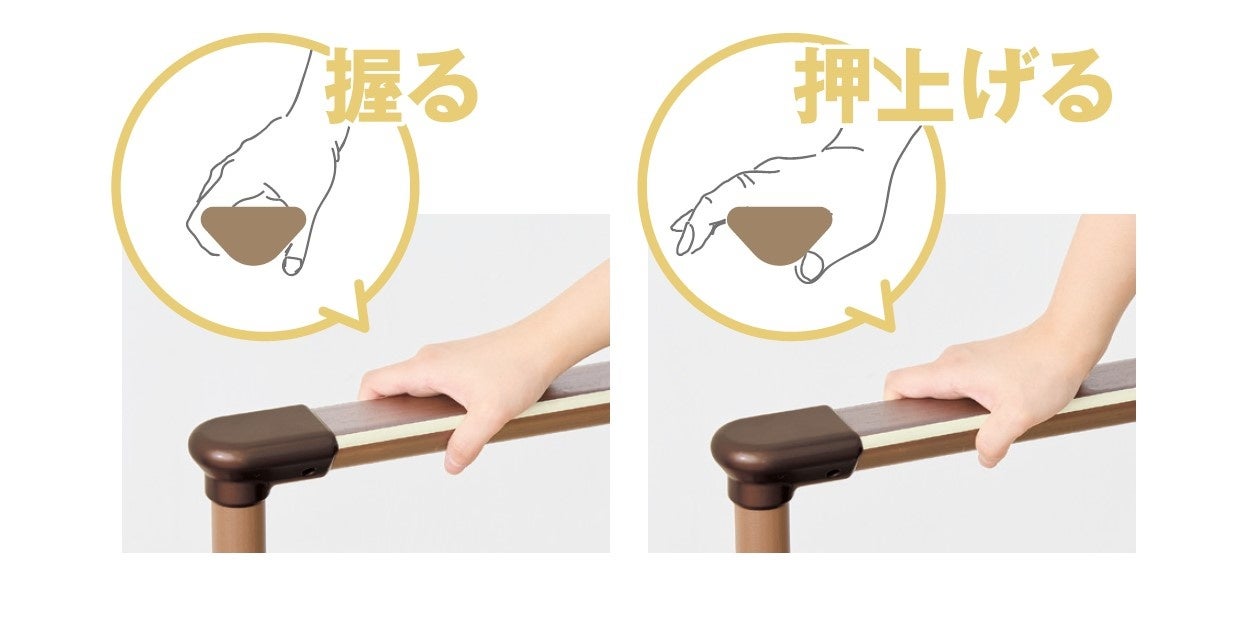 握る

押上げる