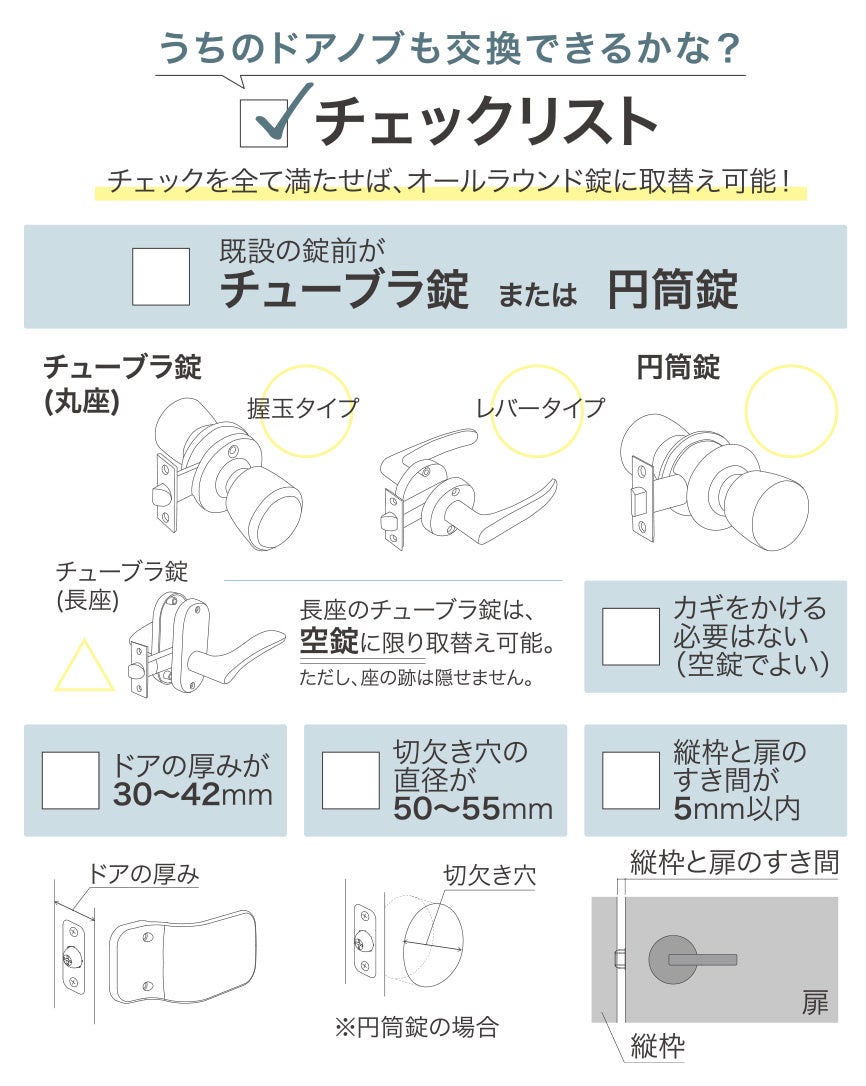 うちのドアノブも交換できるかな？

チェックリスト

チェックを全て満たせば、オールラウンド錠に取替え可能！

既設の錠前が
チューブラ錠 または 円筒錠

チューブラ錠
(丸座)

握玉タイプ

レバータイプ

円筒錠

チューブラ錠
(長座)

長座のチューブラ錠は、
空錠に限り取替え可能。
ただし、座の跡は隠せません。

カギをかける
必要はない
(空錠でよい)

ドアの厚みが
30〜42mm

切欠き穴の
直径が
50〜55mm

縦枠と扉の
すき間が
5mm以内

ドアの厚み

切欠き穴

※円筒錠の場合

縦枠と扉のすき間

扉

縦枠