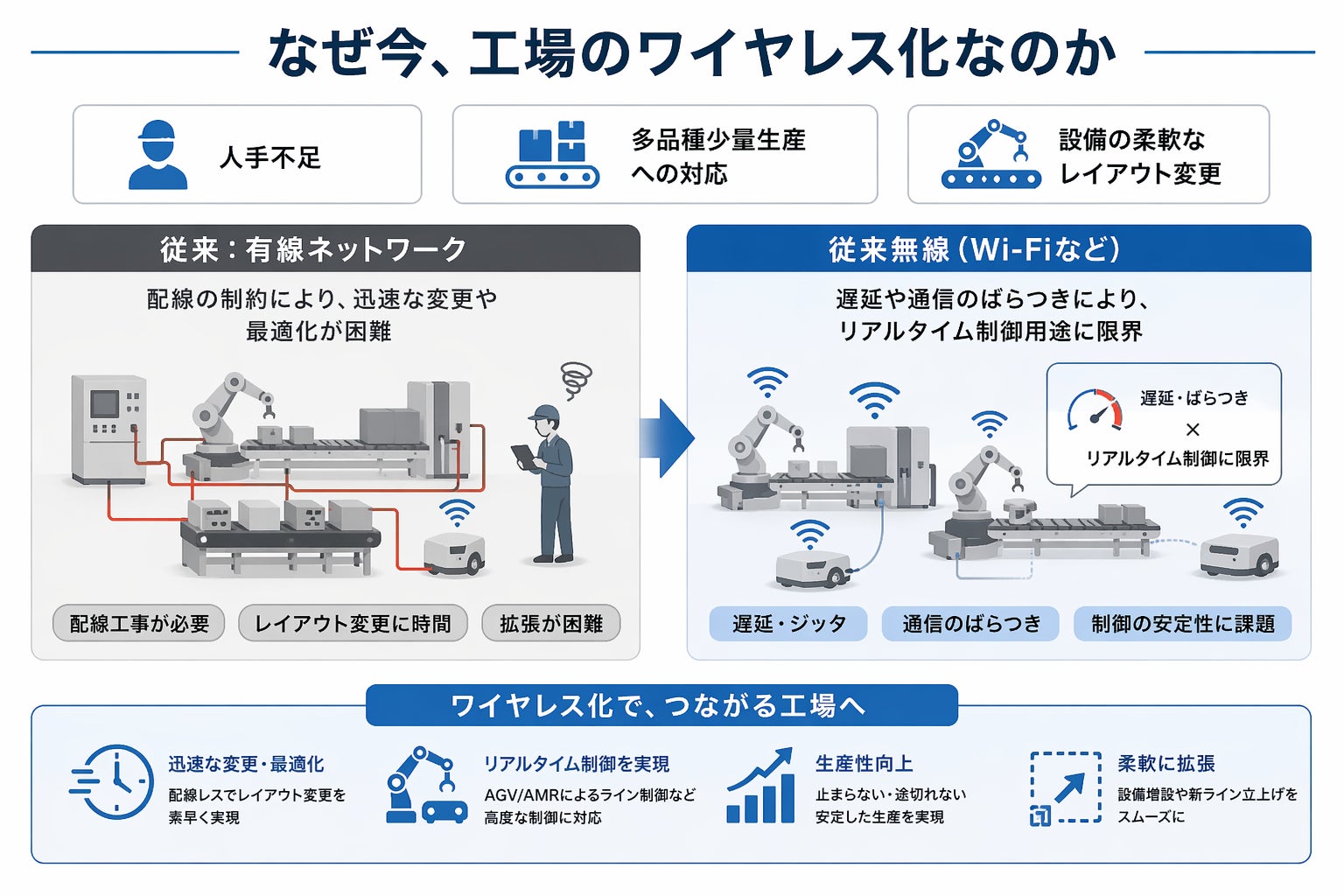 なぜ今、工場のワイヤレス化なのか

人手不足

多品種少量生産への対応

設備の柔軟なレイアウト変更

従来：有線ネットワーク

配線の制約により、迅速な変更や最適化が困難

配線工事が必要

レイアウト変更に時間

拡張が困難

従来無線（Wi-Fiなど）

遅延や通信のばらつきにより、リアルタイム制御用途に限界

遅延・ばらつき
×
リアルタイム制御に限界

遅延・ジッタ

通信のばらつき

制御の安定性に課題

ワイヤレス化で、つながる工場へ

迅速な変更・最適化
配線レスでレイアウト変更を素早く実現

リアルタイム制御を実現
AGV/AMRによるライン制御など高度な制御に対応

生産性向上
止まらない・途切れない安定した生産を実現

柔軟に拡張
設備増設や新ライン立上げをスムーズに