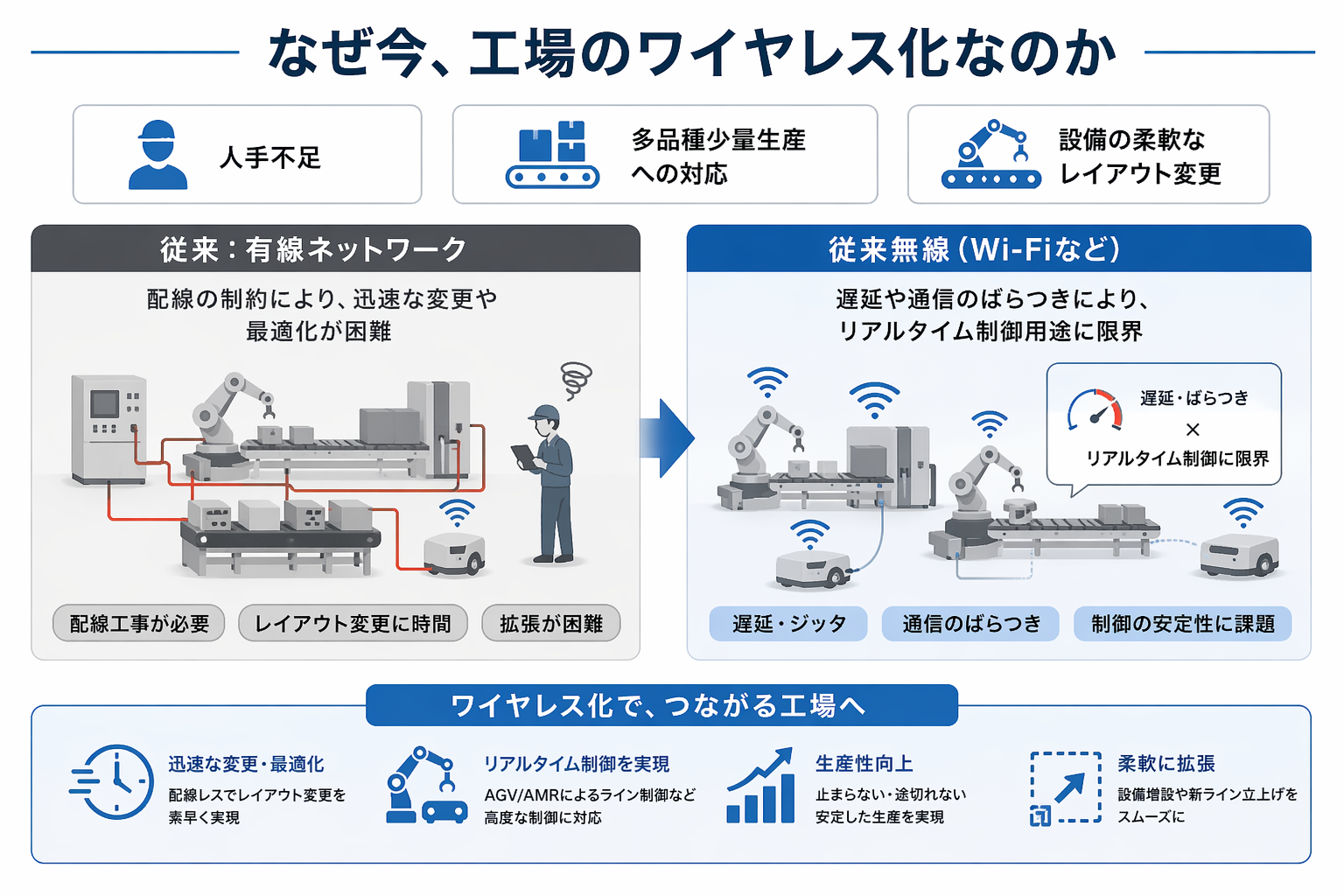 なぜ今、工場のワイヤレス化なのか

人手不足

多品種少量生産への対応

設備の柔軟なレイアウト変更

従来：有線ネットワーク

配線の制約により、迅速な変更や最適化が困難

配線工事が必要

レイアウト変更に時間

拡張が困難

従来無線（Wi-Fiなど）

遅延や通信のばらつきにより、リアルタイム制御用途に限界

遅延・ばらつき
×
リアルタイム制御に限界

遅延・ジッタ

通信のばらつき

制御の安定性に課題

ワイヤレス化で、つながる工場へ

迅速な変更・最適化
配線レスでレイアウト変更を素早く実現

リアルタイム制御を実現
AGV/AMRによるライン制御など高度な制御に対応

生産性向上
止まらない・途切れない安定した生産を実現

柔軟に拡張
設備増設や新ライン立上げをスムーズに