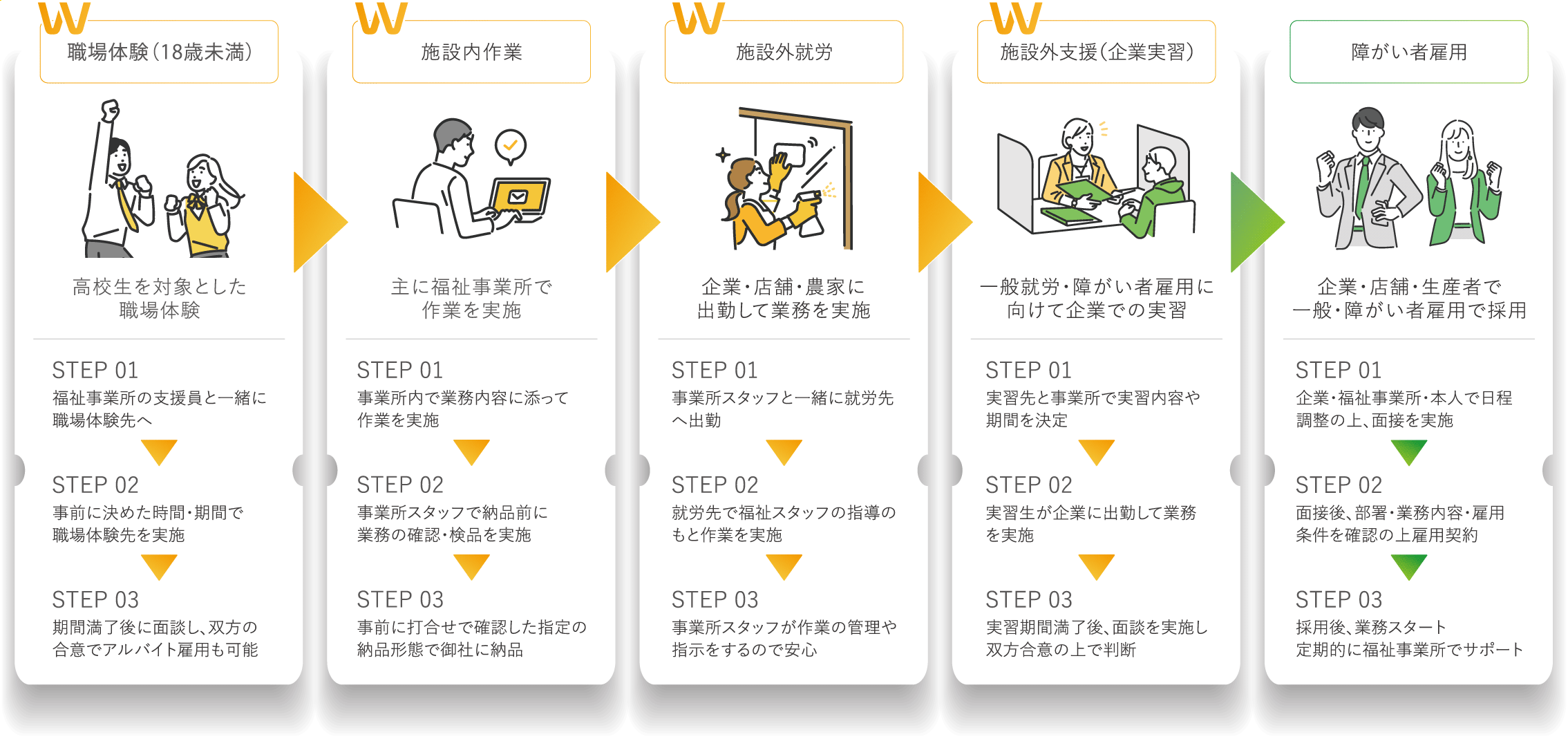 W
職場体験（18歳未満）

高校生を対象とした職場体験

STEP 01
福祉事業所の支援員と一緒に職場体験先へ

STEP 02
事前に決めた時間・期間で職場体験先を実施

STEP 03
期間満了後に面談し、双方の合意でアルバイト雇用も可能

W
施設内作業

主に福祉事業所で作業を実施

STEP 01
事業所内で業務内容に添って作業を実施

STEP 02
事業所スタッフで納品前に業務の確認・検品を実施

STEP 03
事前に打合せで確認した指定の納品形態で御社に納品

W
施設外就労

企業・店舗・農家に出勤して業務を実施

STEP 01
事業所スタッフと一緒に就労先へ出勤

STEP 02
就労先で福祉スタッフの指導のもと作業を実施

STEP 03
事業所スタッフが作業の管理や指示をするので安心

W
施設外支援（企業実習）

一般就労・障がい者雇用に向けて企業での実習

STEP 01
実習先と事業所で実習内容や期間を決定

STEP 02
実習生が企業に出勤して業務を実施

STEP 03
実習期間満了後、面談を実施し双方合意の上で判断

障がい者雇用

企業・店舗・生産者で一般・障がい者雇用で採用

STEP 01
企業・福祉事業所・本人で日程調整の上、面接を実施

STEP 02
面接後、部署・業務内容・雇用条件を確認の上雇用契約

STEP 03
採用後、業務スタート
定期的に福祉事業所でサポート