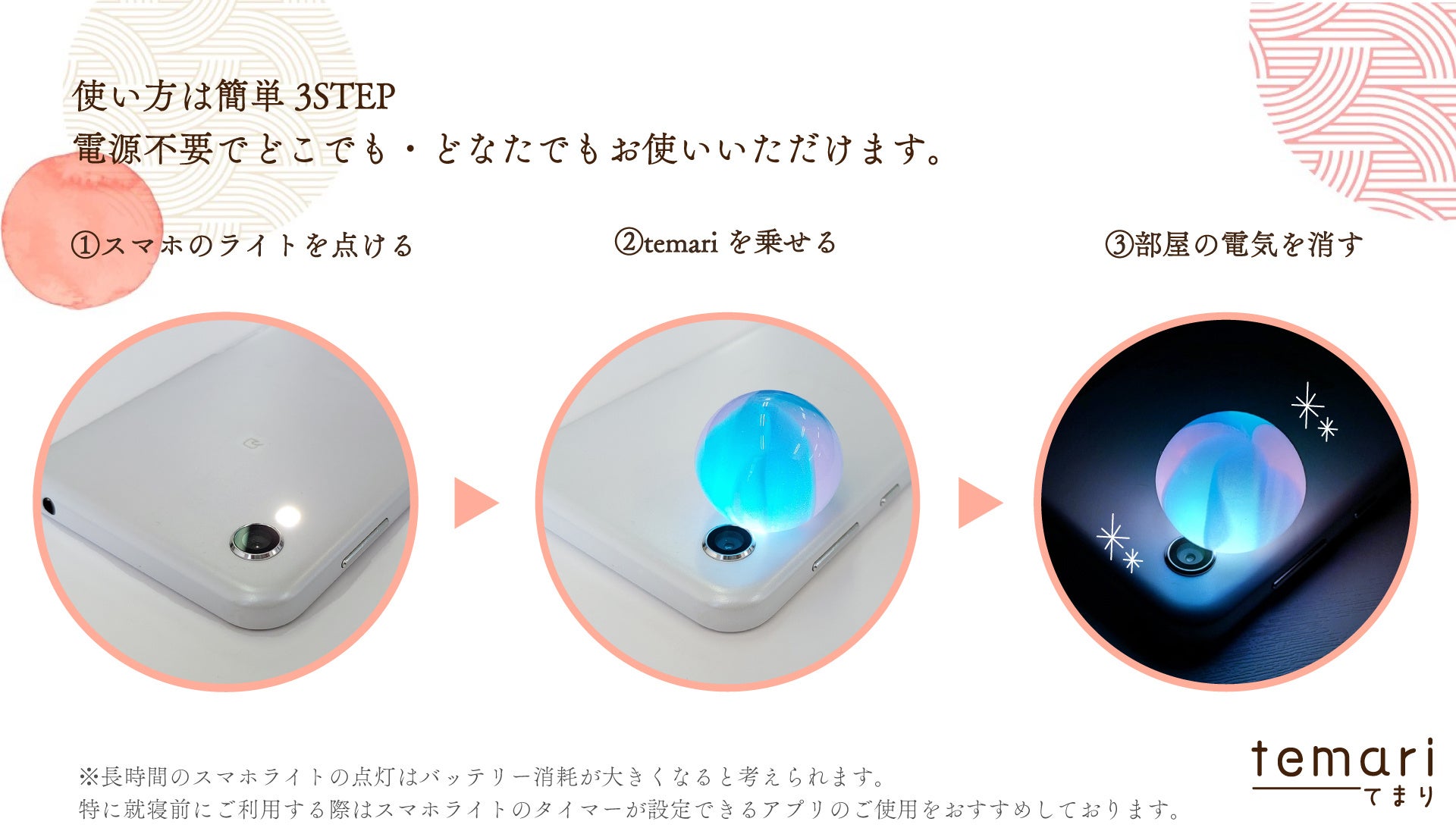 使い方は簡単 3STEP
電源不要でどこでも・どなたでもお使いいただけます。

①スマホのライトを点ける

②temari を乗せる

③部屋の電気を消す

※長時間のスマホライトの点灯はバッテリー消耗が大きくなると考えられます。
特に就寝前にご利用する際はスマホライトのタイマーが設定できるアプリのご使用をおすすめしております。

temari
てまり