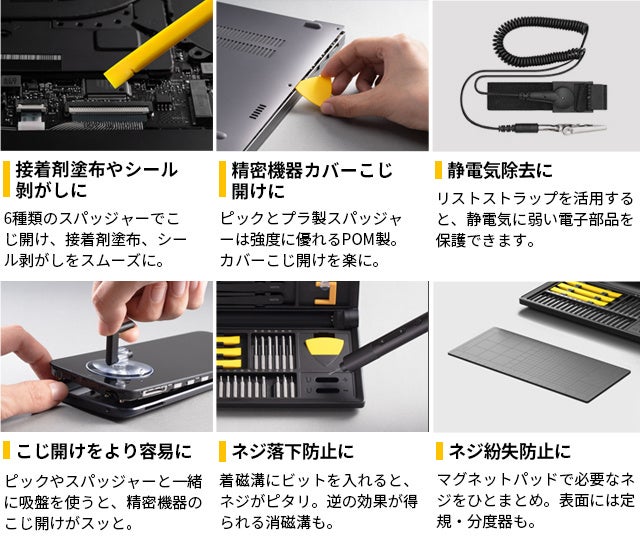 接着剤塗布やシール剥がしに

6種類のスパッジャーでこじ開け、接着剤塗布、シール剥がしをスムーズに。

精密機器カバーこじ開けに

ピックとプラ製スパッジャーは強度に優れるPOM製。カバーこじ開けを楽に。

静電気除去に

リストストラップを活用すると、静電気に弱い電子部品を保護できます。

こじ開けをより容易に

ピックやスパッジャーと一緒に吸盤を使うと、精密機器のこじ開けがスッと。

ネジ落下防止に

着磁溝にビットを入れると、ネジがピタリ。逆の効果が得られる消磁溝も。

ネジ紛失防止に

マグネットパッドで必要なネジをひとまとめ。表面には定規・分度器も。