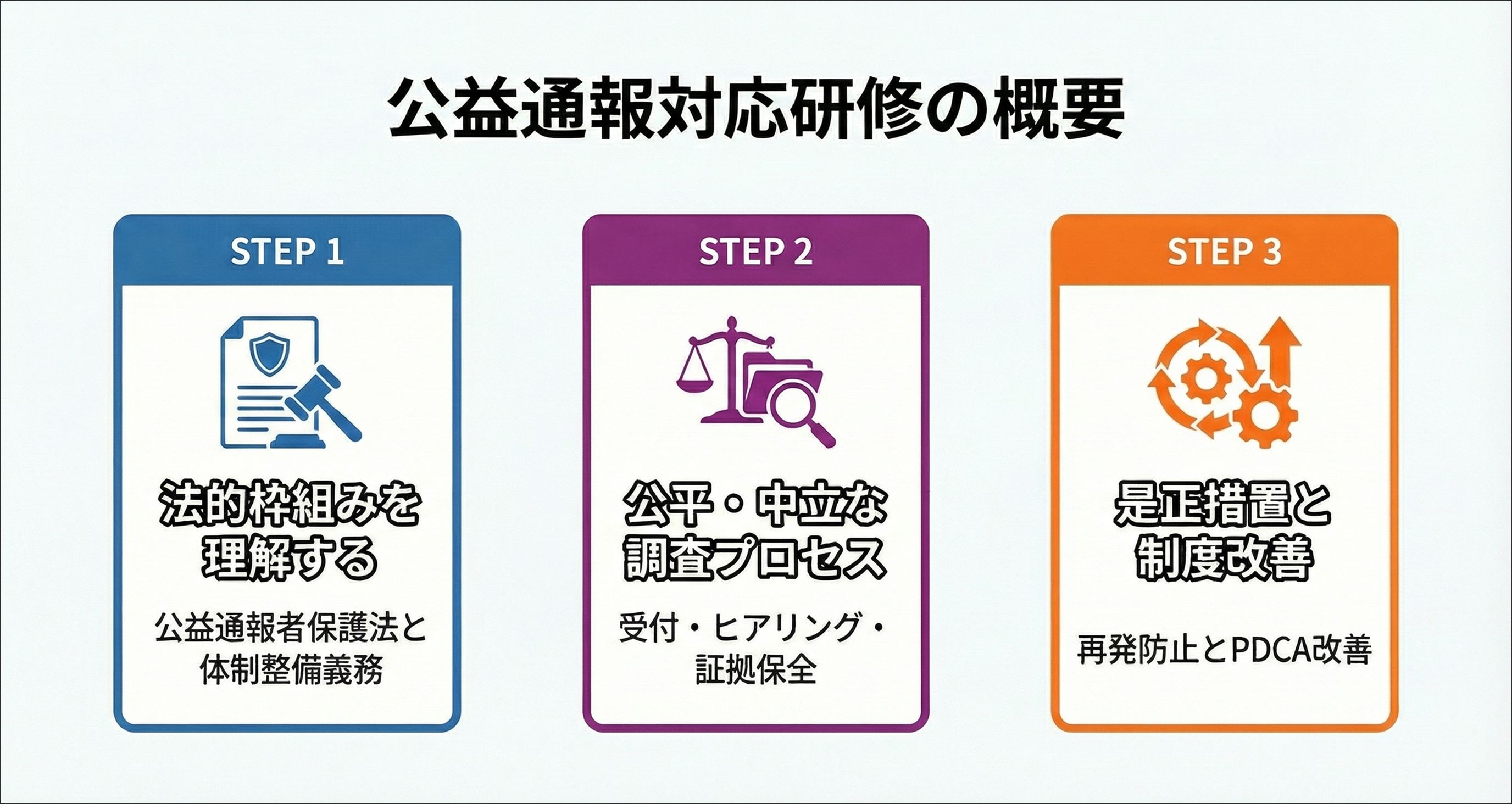 公益通報対応研修の概要

STEP 1

法的枠組みを理解する

公益通報者保護法と体制整備義務

STEP 2

公平・中立な調査プロセス

受付・ヒアリング・証拠保全

STEP 3

是正措置と制度改善

再発防止とPDCA改善