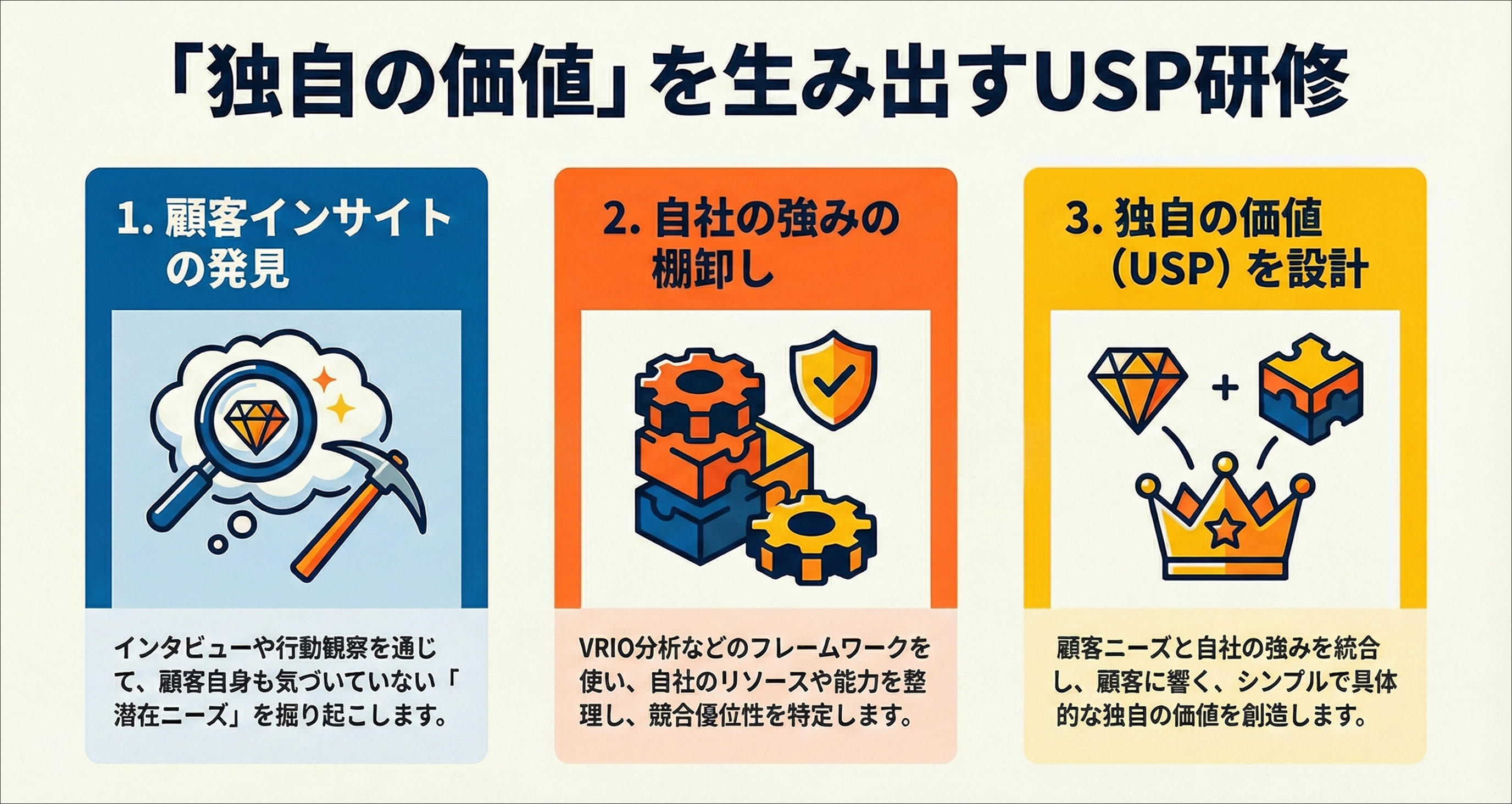 「独自の価値」を生み出すUSP研修

1. 顧客インサイトの発見

インタビューや行動観察を通じて、顧客自身も気づいていない「潜在ニーズ」を掘り起こします。

2. 自社の強みの棚卸し

VRIO分析などのフレームワークを使い、自社のリソースや能力を整理し、競合優位性を特定します。

3. 独自の価値（USP）を設計

顧客ニーズと自社の強みを統合し、顧客に響く、シンプルで具体的な独自の価値を創造します。