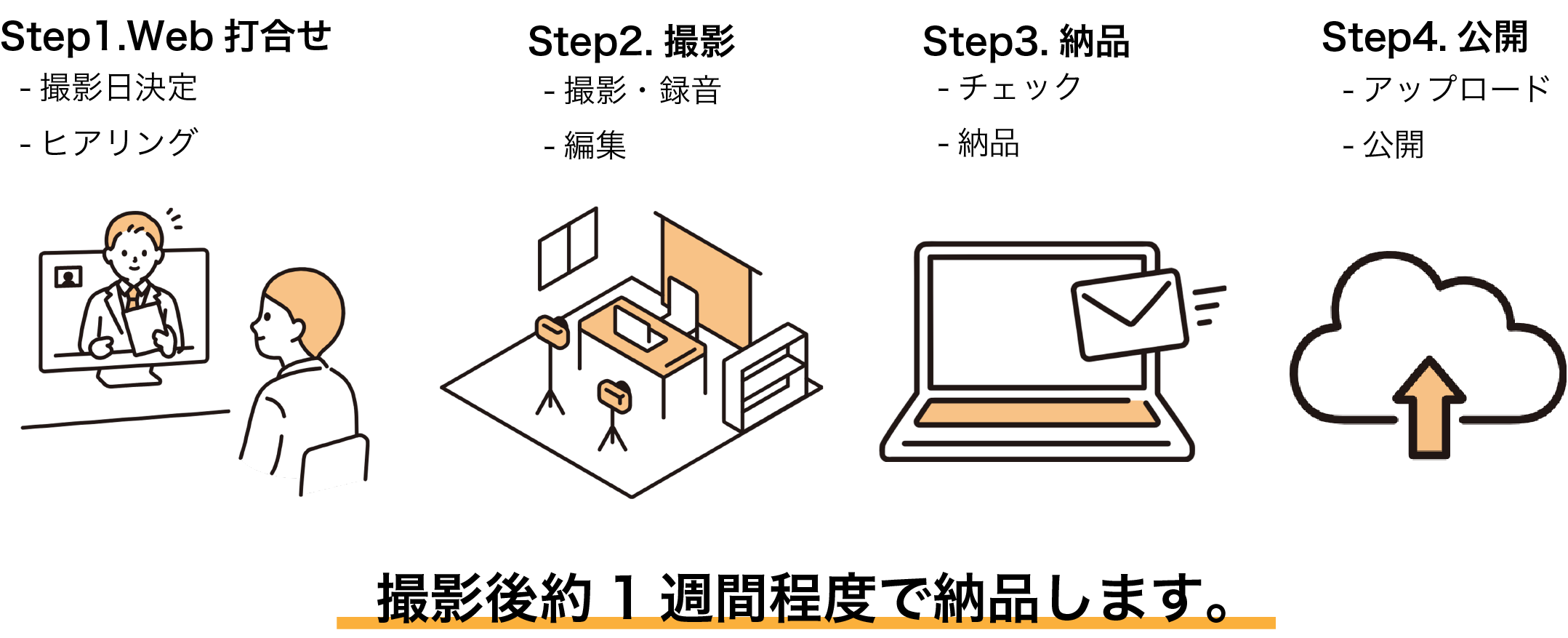 Step1.Web 打合せ
- 撮影日決定
- ヒアリング

Step2. 撮影
- 撮影・録音
- 編集

Step3. 納品
- チェック
- 納品

Step4. 公開
- アップロード
- 公開

撮影後約 1 週間程度で納品します。