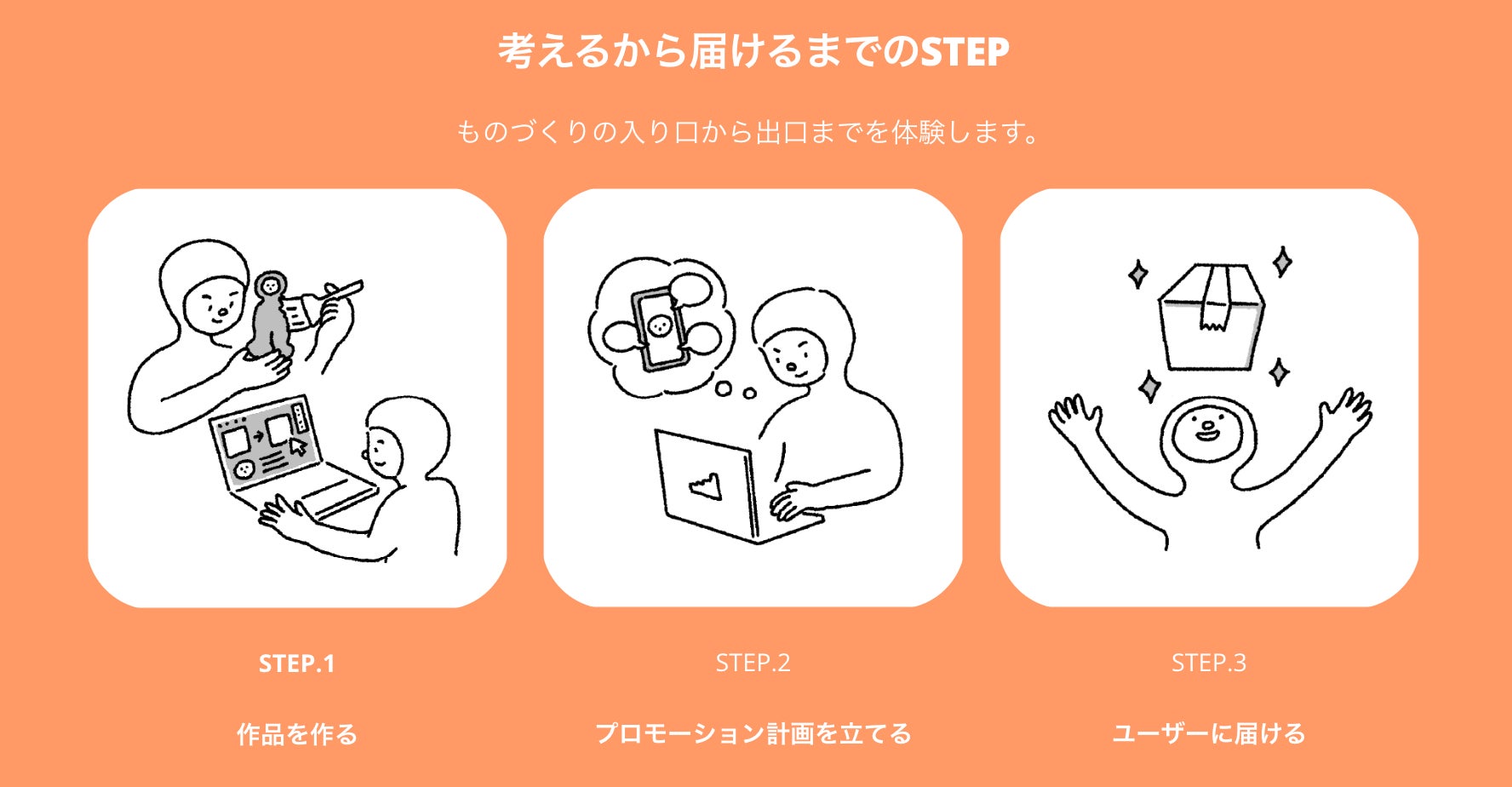 考えるから届けるまでのSTEP

ものづくりの入り口から出口までを体験します。

STEP.1

作品を作る

STEP.2

プロモーション計画を立てる

STEP.3

ユーザーに届ける