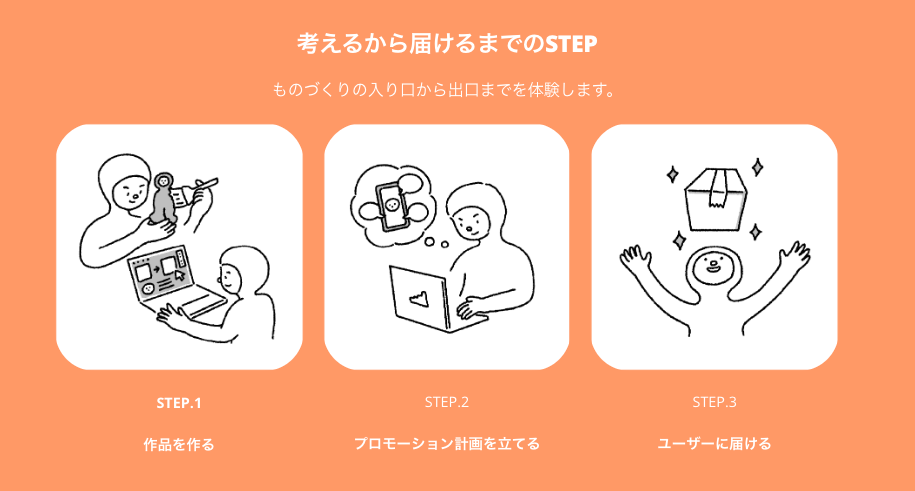 考えるから届けるまでのSTEP

ものづくりの入り口から出口までを体験します。

STEP.1

作品を作る

STEP.2

プロモーション計画を立てる

STEP.3

ユーザーに届ける