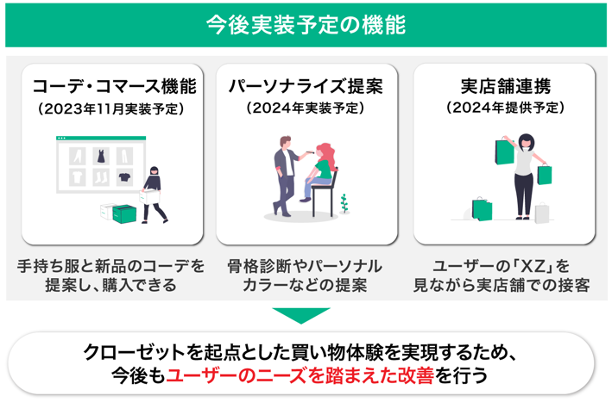 今後実装予定の機能

コーデ・コマース機能
(2023年11月実装予定)

手持ち服と新品のコーデを提案し、購入できる

パーソナライズ提案
(2024年実装予定)

骨格診断やパーソナルカラーなどの提案

実店舗連携
(2024年提供予定)

ユーザーの「XZ」を見ながら実店舗での接客

クローゼットを起点とした買い物体験を実現するため、今後もユーザーのニーズを踏まえた改善を行う