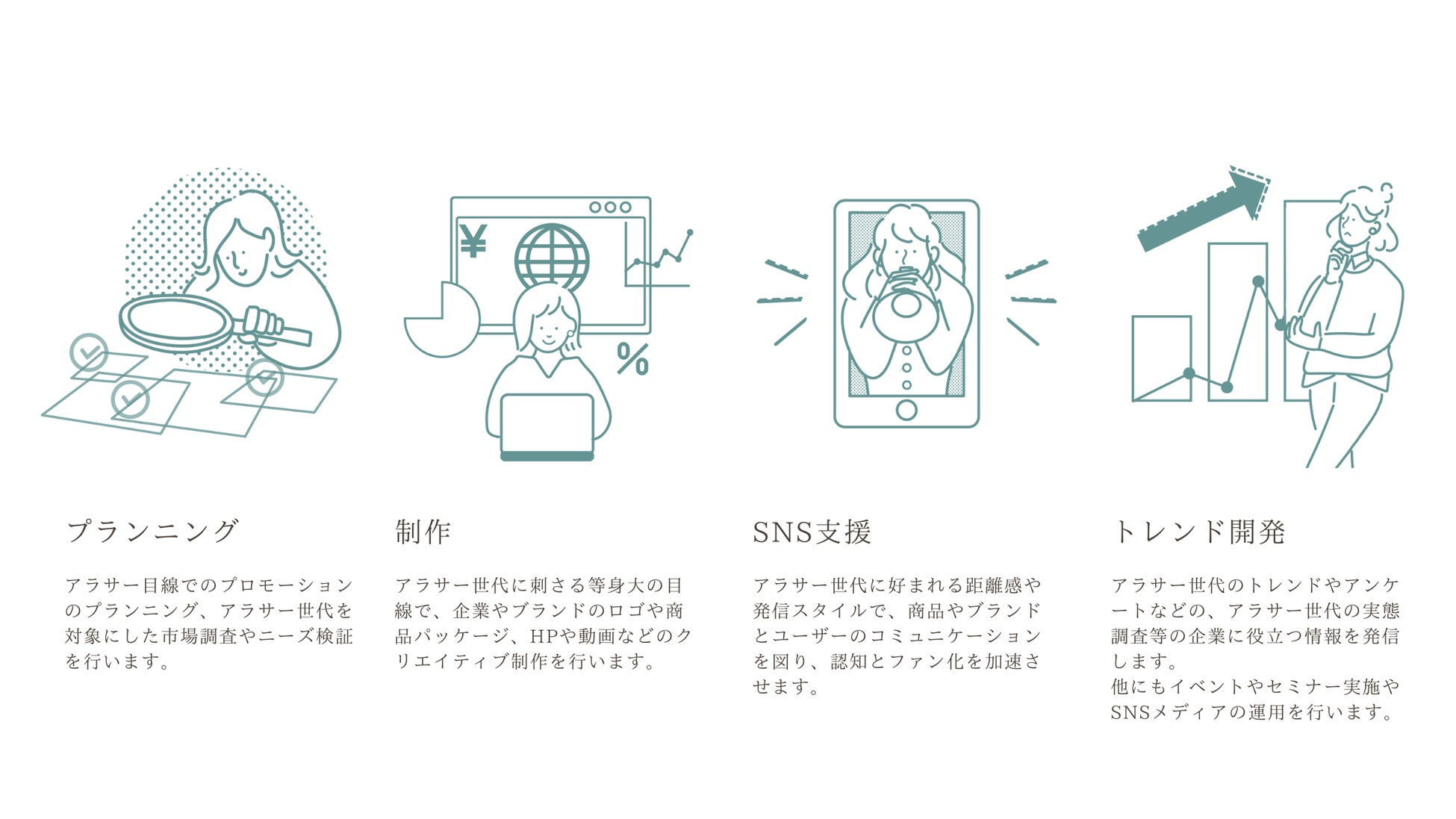 ¥

%

プランニング

アラサー目線でのプロモーションのプランニング、アラサー世代を対象にした市場調査やニーズ検証を行います。

制作

アラサー世代に刺さる等身大の目線で、企業やブランドのロゴや商品パッケージ、HPや動画などのクリエイティブ制作を行います。

SNS支援

アラサー世代に好まれる距離感や発信スタイルで、商品やブランドとユーザーのコミュニケーションを図り、認知とファン化を加速させます。

トレンド開発

アラサー世代のトレンドやアンケートなどの、アラサー世代の実態調査等の企業に役立つ情報を発信します。
他にもイベントやセミナー実施やSNSメディアの運用を行います。