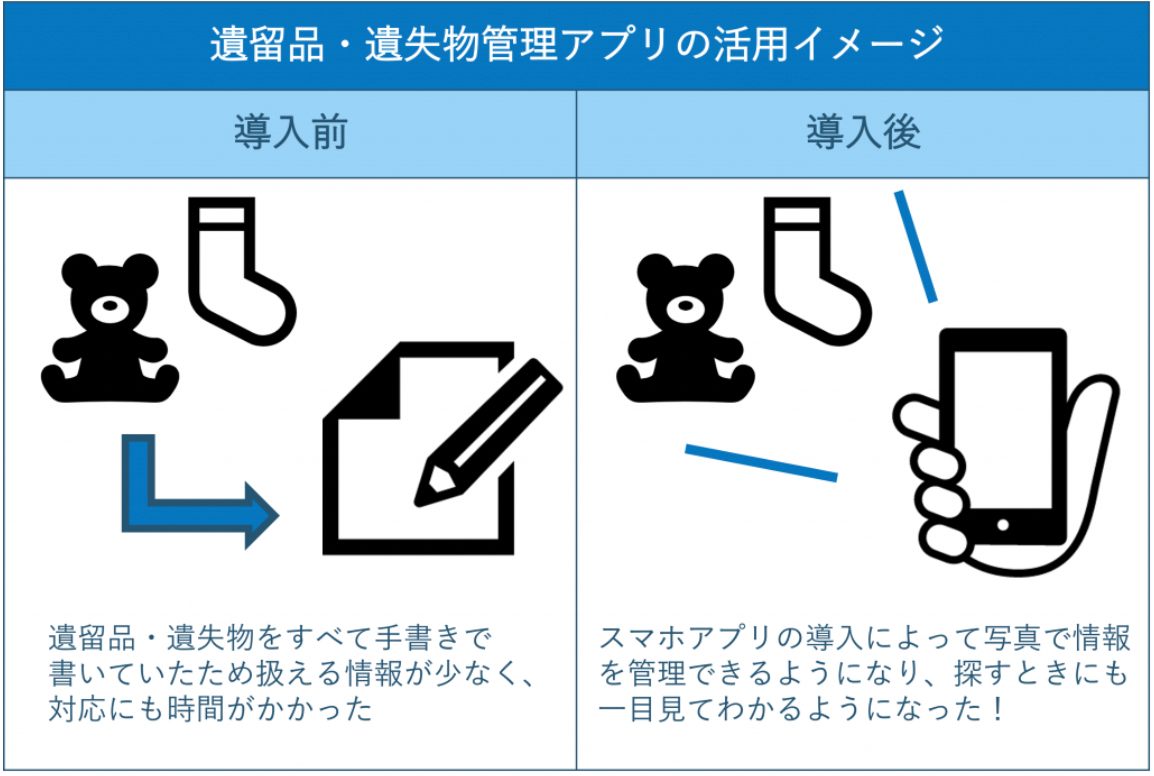 遺留品・遺失物管理アプリの活用イメージ

| 導入前 | 導入後 |
|---|---|
| 遺留品・遺失物をすべて手書きで書いていたため扱える情報が少なく、対応にも時間がかかった | スマホアプリの導入によって写真で情報を管理できるようになり、探すときにも一目見てわかるようになった！ |