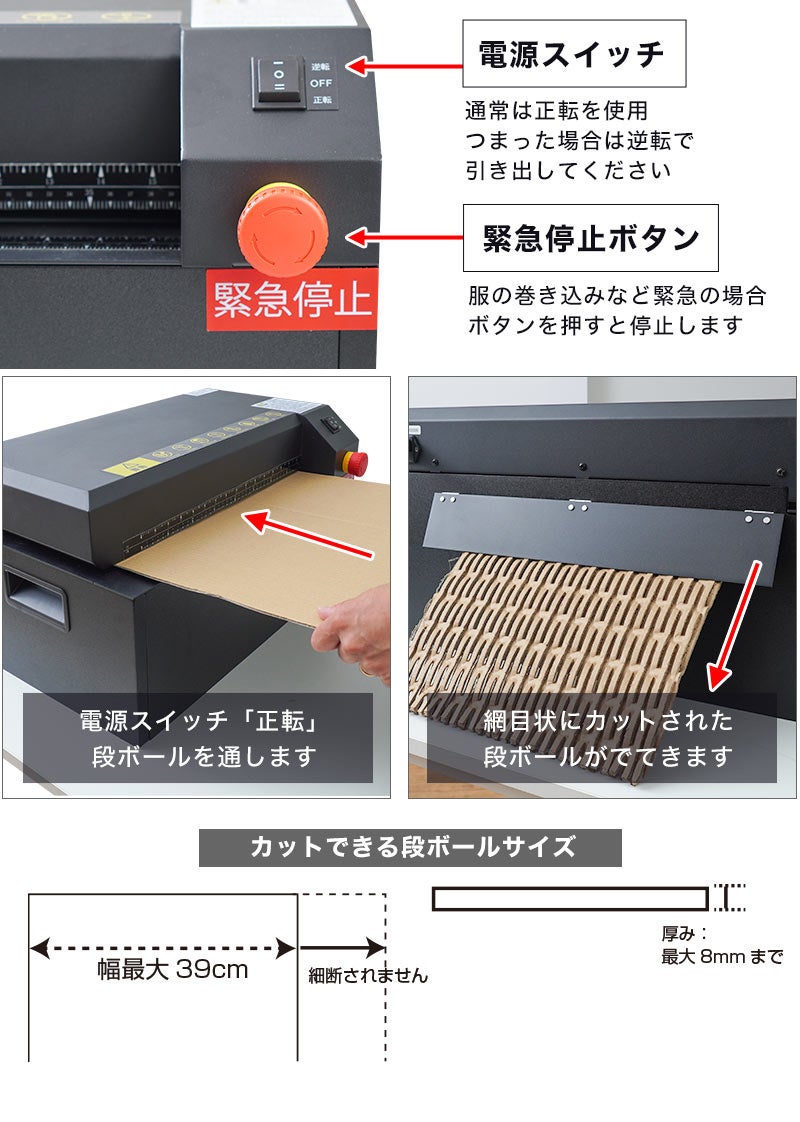 逆転
OFF
正転

電源スイッチ

通常は正転を使用
つまった場合は逆転で
引き出してください

緊急停止

緊急停止ボタン

服の巻き込みなど緊急の場合
ボタンを押すと停止します

電源スイッチ「正転」
段ボールを通します

網目状にカットされた
段ボールがでてきます

カットできる段ボールサイズ

幅最大 39cm

細断されません

厚み：
最大 8mm まで