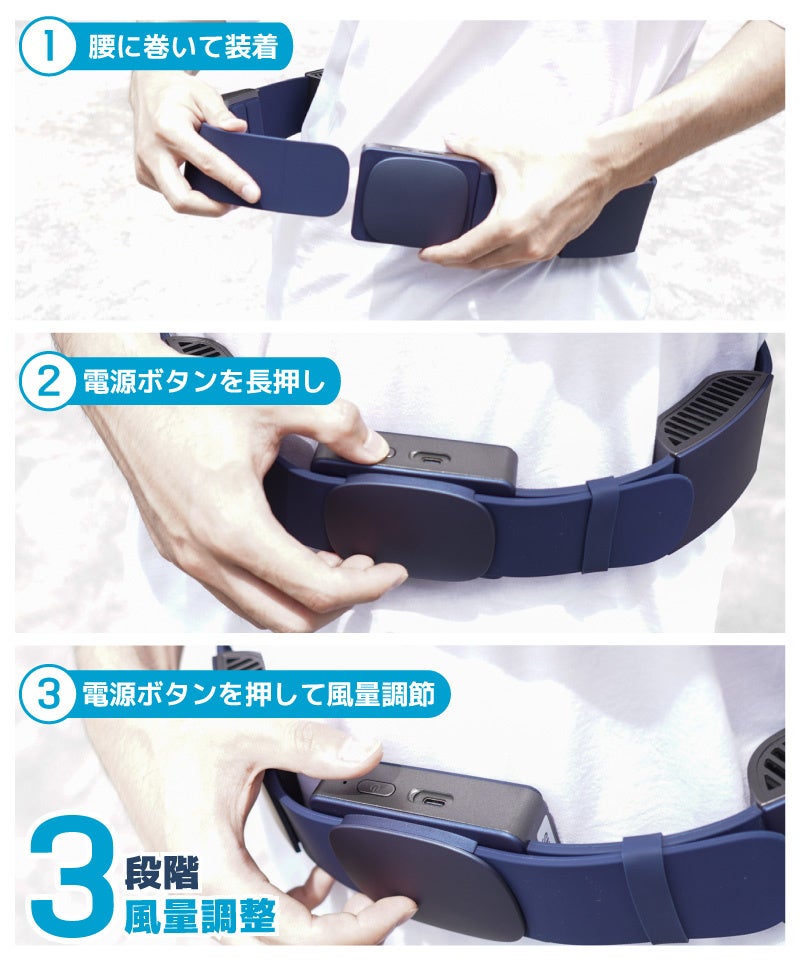 1 腰に巻いて装着

2 電源ボタンを長押し

3 電源ボタンを押して風量調節

3 段階
風量調整