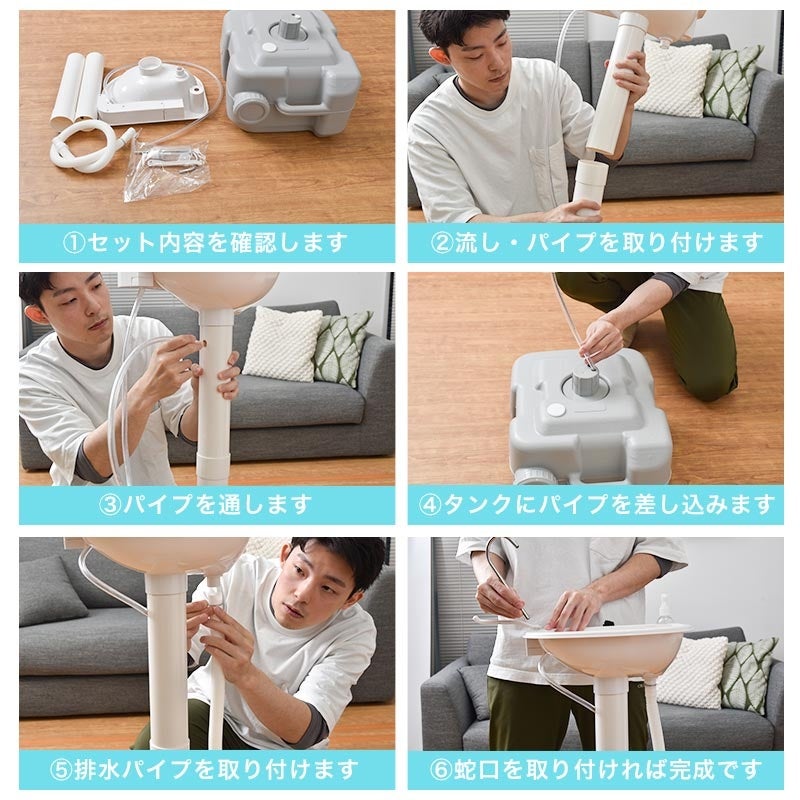 ①セット内容を確認します

②流し・パイプを取り付けます

③パイプを通します

④タンクにパイプを差し込みます

⑤排水パイプを取り付けます

⑥蛇口を取り付ければ完成です