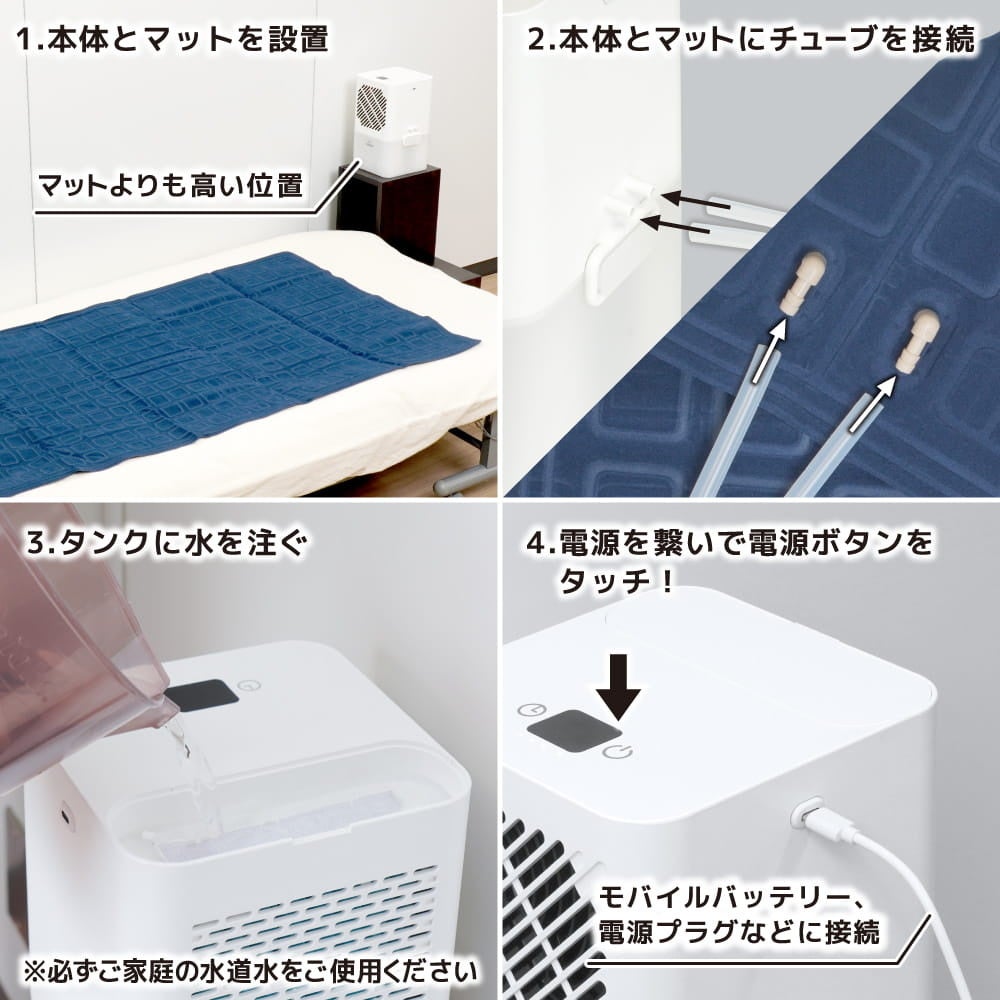 1.本体とマットを設置

マットよりも高い位置

2.本体とマットにチューブを接続

3.タンクに水を注ぐ

※必ずご家庭の水道水をご使用ください

4.電源を繋いで電源ボタンをタッチ！

モバイルバッテリー、電源プラグなどに接続