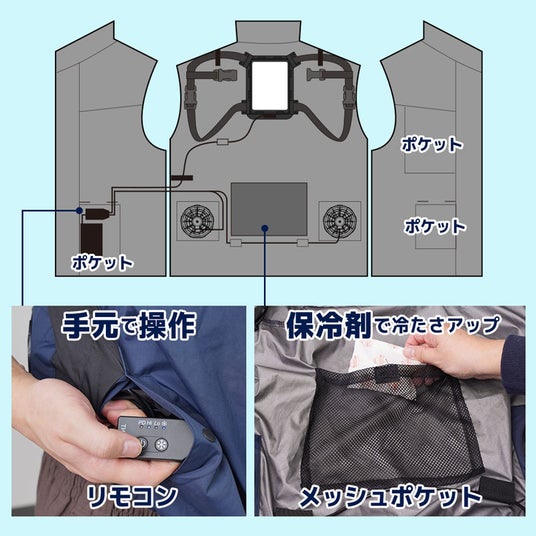 ポケット

ポケット

ポケット

手元で操作

PD Hi Lo

リモコン

保冷剤で冷たさアップ

メッシュポケット