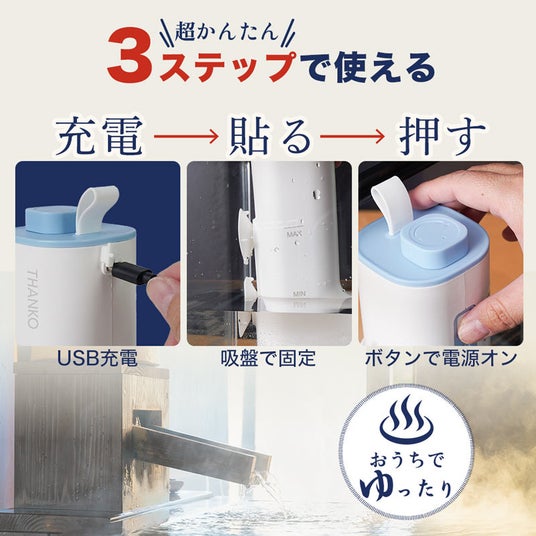 超かんたん
3ステップで使える

充電 → 貼る → 押す

THANKO

MAX

MIN

USB充電

吸盤で固定

ボタンで電源オン

おうちで
ゆったり