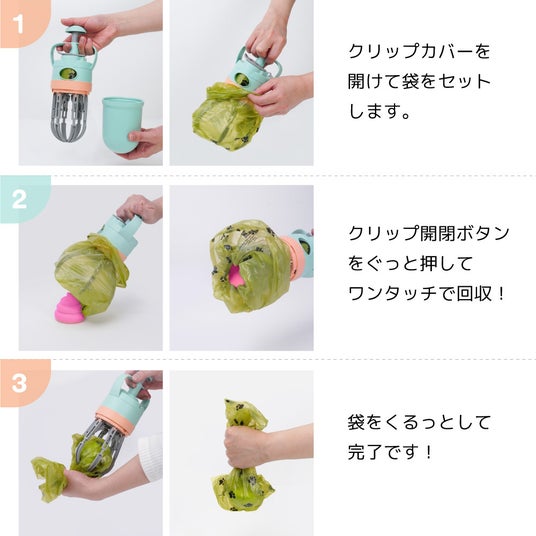 1

クリップカバーを開けて袋をセットします。

2

クリップ開閉ボタンをぐっと押してワンタッチで回収！

3

袋をくるっとして完了です！