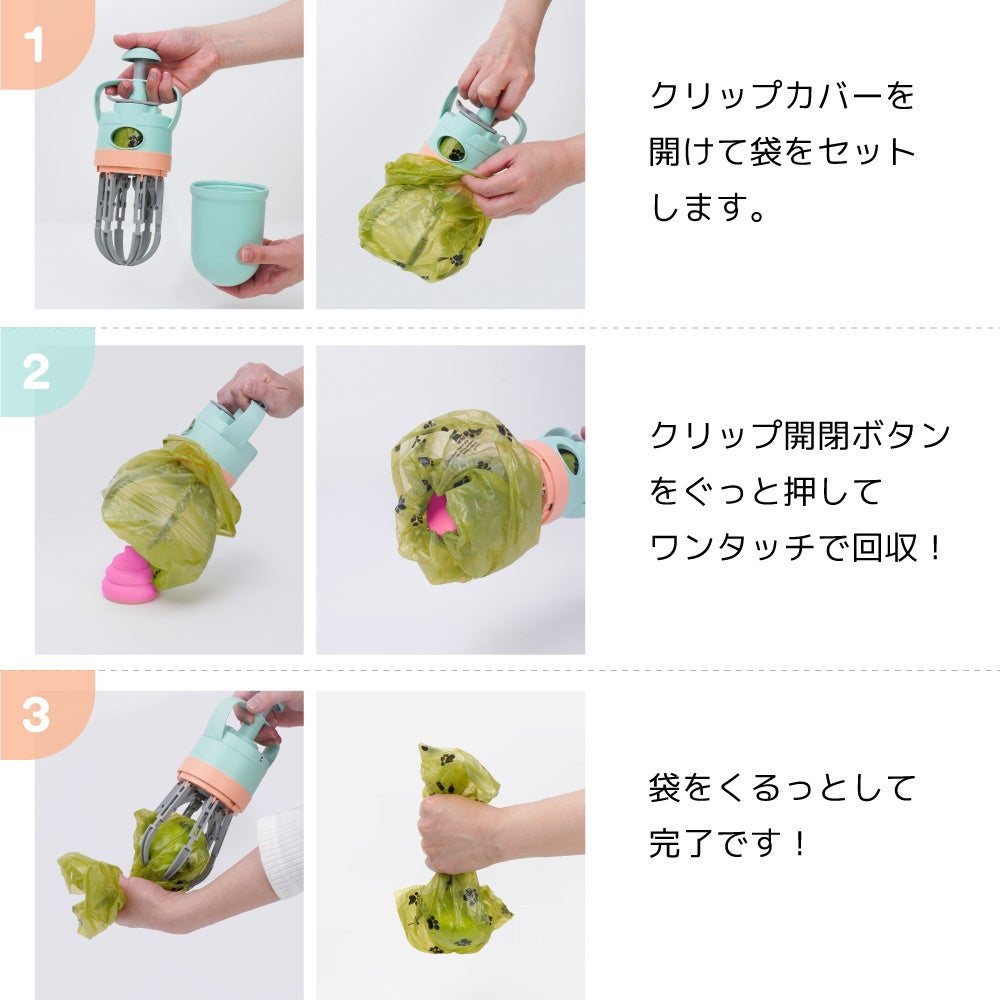 1

クリップカバーを開けて袋をセットします。

2

クリップ開閉ボタンをぐっと押してワンタッチで回収！

3

袋をくるっとして完了です！