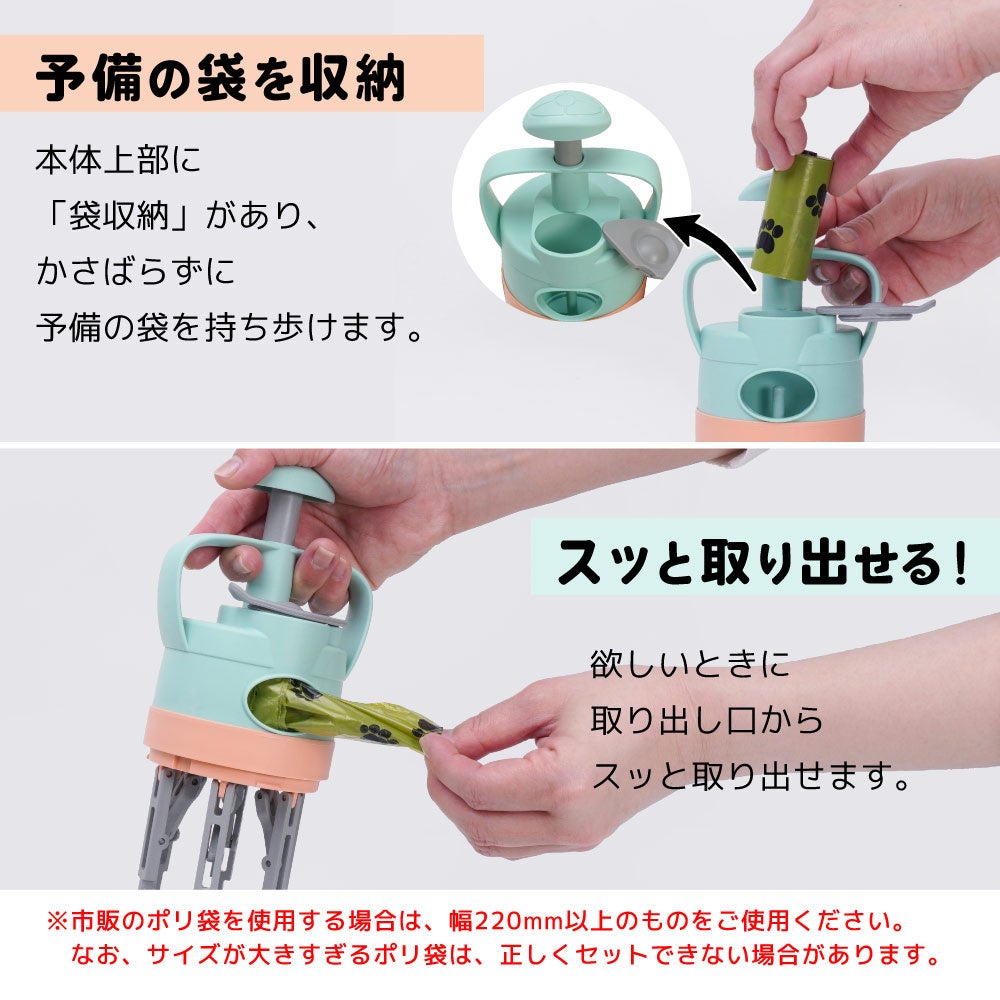 予備の袋を収納

本体上部に
「袋収納」があり、
かさばらずに
予備の袋を持ち歩けます。

スッと取り出せる！

欲しいときに
取り出し口から
スッと取り出せます。

※市販のポリ袋を使用する場合は、幅220mm以上のものをご使用ください。
なお、サイズが大きすぎるポリ袋は、正しくセットできない場合があります。