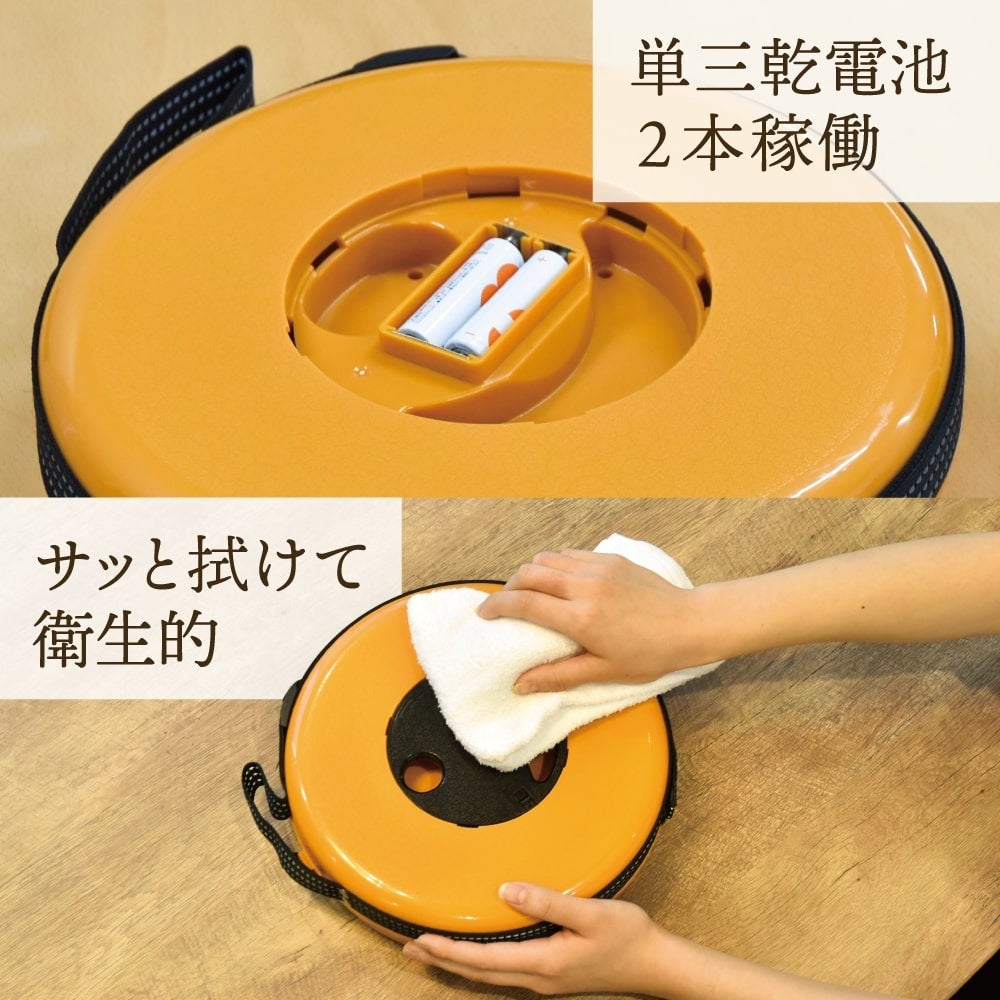 単三乾電池
２本稼働

サッと拭けて
衛生的