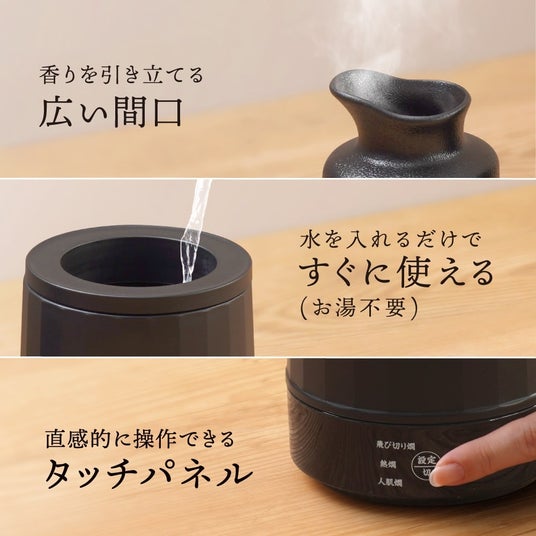 香りを引き立てる
広い間口

水を入れるだけで
すぐに使える
（お湯不要）

直感的に操作できる
タッチパネル

飛び切り燗
熱燗
人肌燗
設定
切