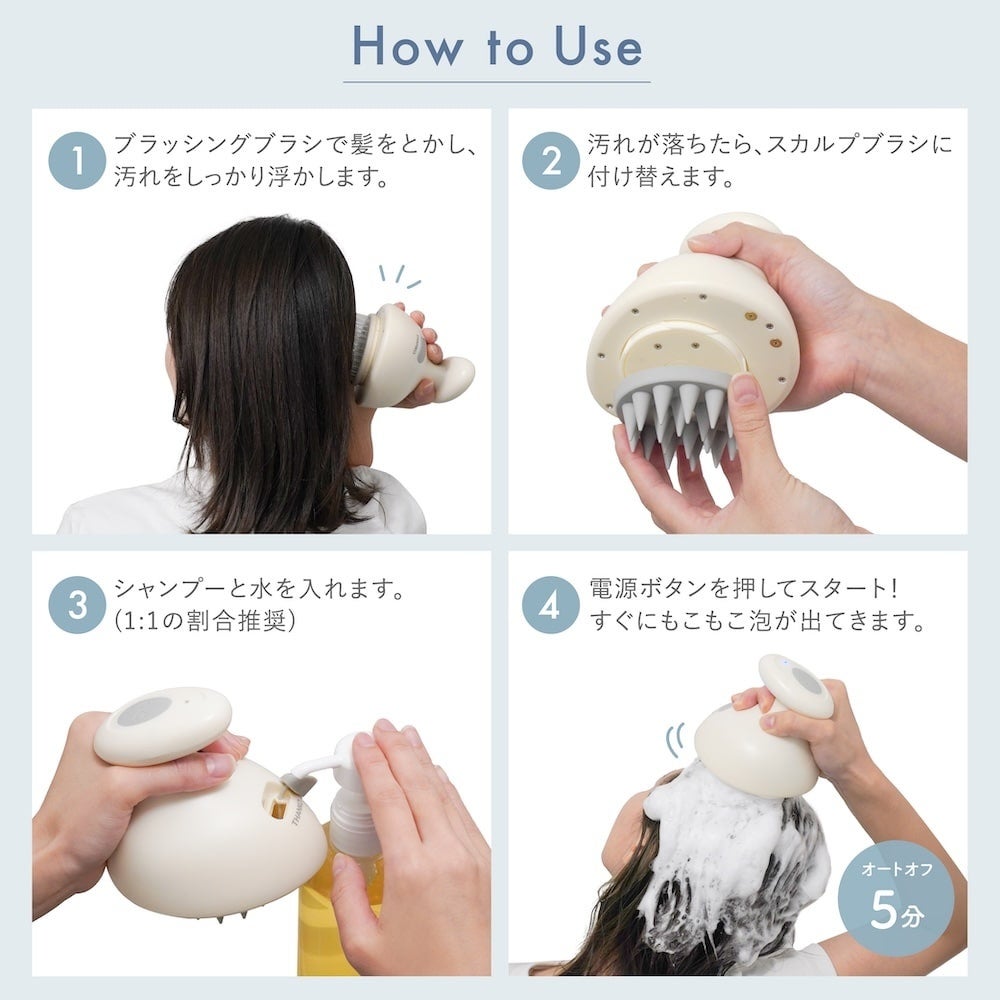 How to Use

1 ブラッシングブラシで髪をとかし、汚れをしっかり浮かします。

2 汚れが落ちたら、スカルプブラシに付け替えます。

3 シャンプーと水を入れます。(1:1の割合推奨)

4 電源ボタンを押してスタート！すぐにもこもこ泡が出てきます。

オートオフ
5分