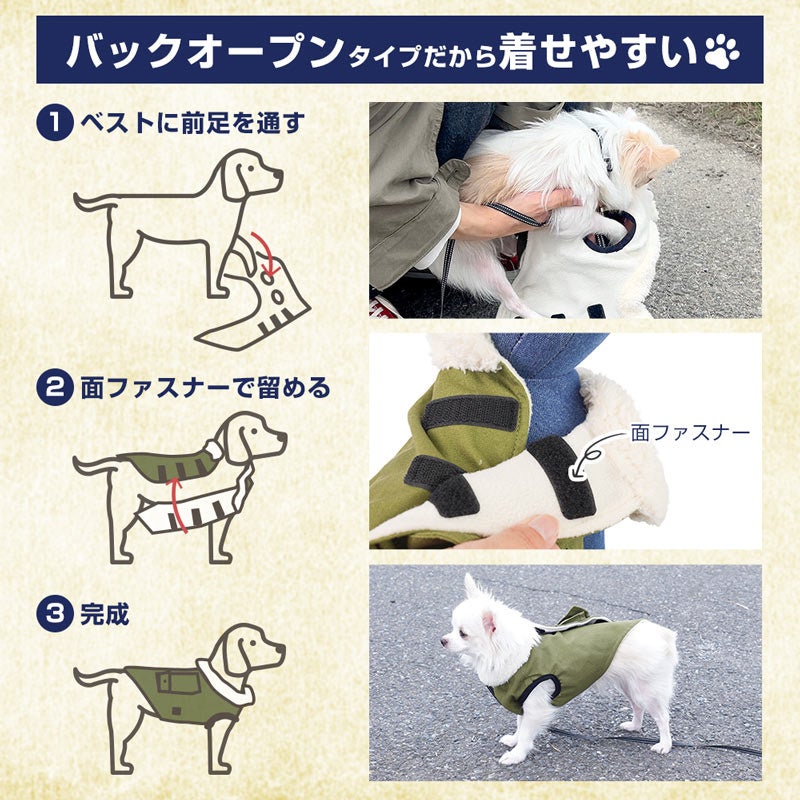 バックオープンタイプだから着せやすい

1 ベストに前足を通す

2 面ファスナーで留める

面ファスナー

3 完成