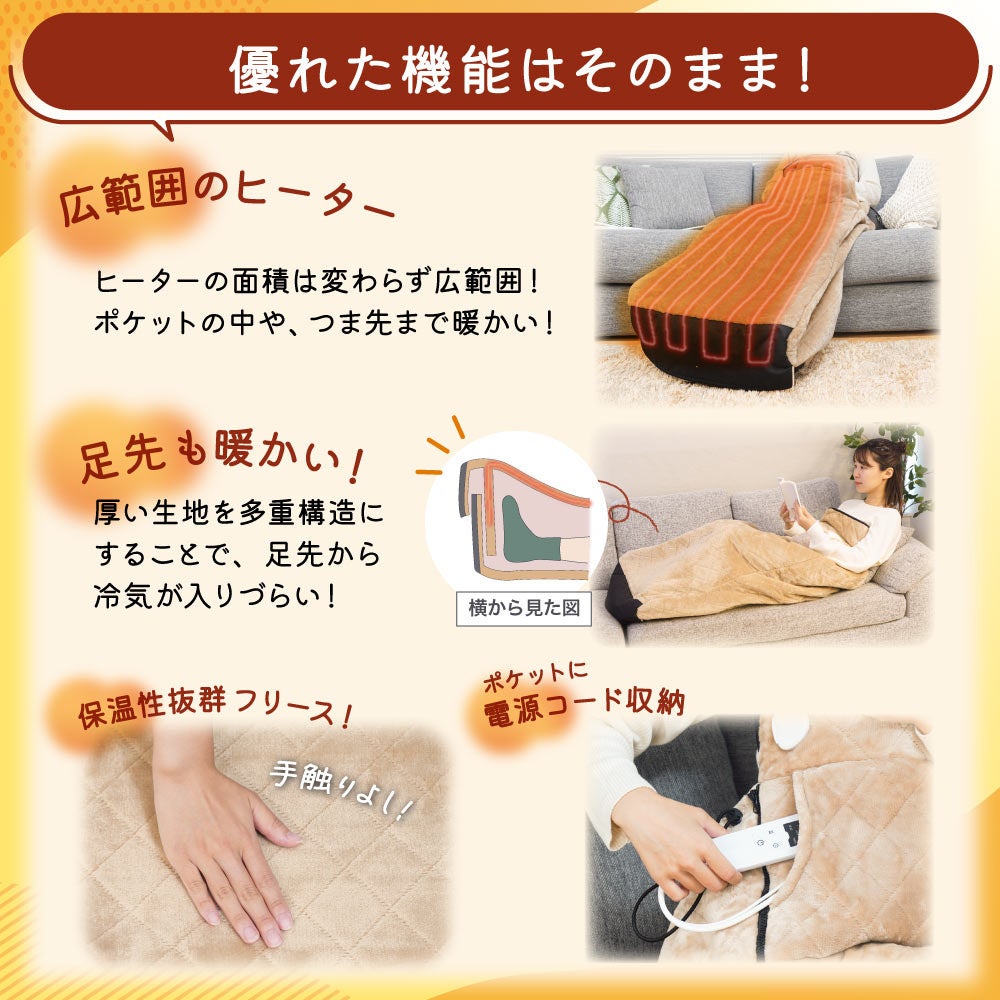 優れた機能はそのまま！

広範囲のヒーター

ヒーターの面積は変わらず広範囲！
ポケットの中や、つま先まで暖かい！

足先も暖かい！

厚い生地を多重構造にすることで、足先から冷気が入りづらい！

横から見た図

保温性抜群フリース！

手触りよし！

ポケットに
電源コード収納