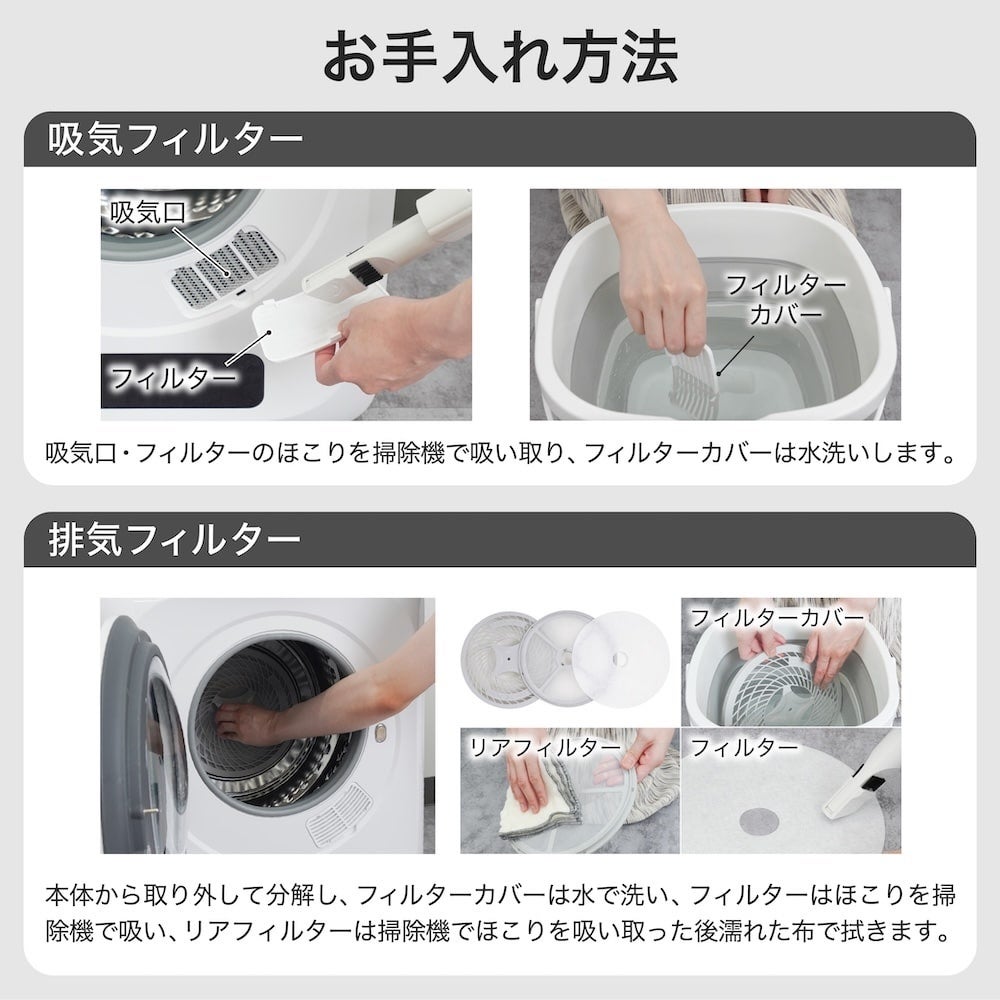 お手入れ方法

吸気フィルター

吸気口

フィルター

フィルターカバー

吸気口・フィルターのほこりを掃除機で吸い取り、フィルターカバーは水洗いします。

排気フィルター

フィルターカバー

リアフィルター

フィルター

本体から取り外して分解し、フィルターカバーは水で洗い、フィルターはほこりを掃除機で吸い、リアフィルターは掃除機でほこりを吸い取った後濡れた布で拭きます。