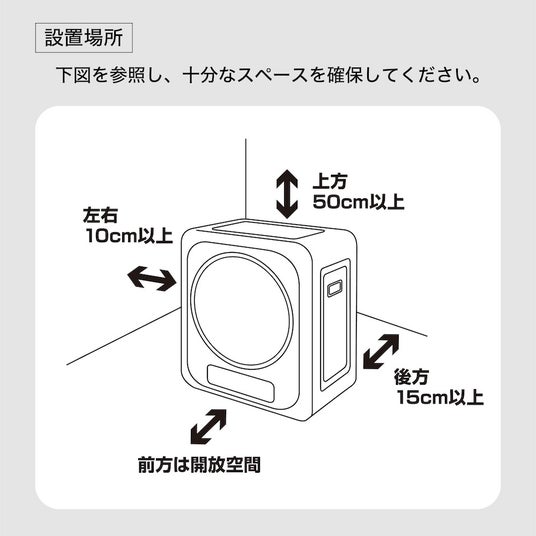 設置場所

下図を参照し、十分なスペースを確保してください。

上方
50cm以上

左右
10cm以上

後方
15cm以上

前方は開放空間