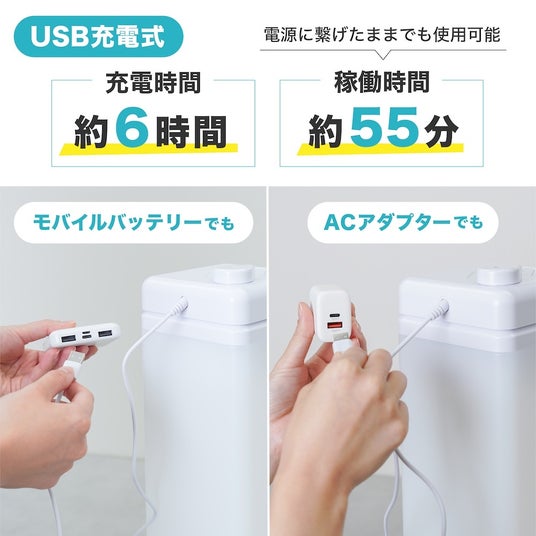 USB充電式

電源に繋げたままでも使用可能

充電時間

約6時間

稼働時間

約55分

モバイルバッテリーでも

ACアダプターでも