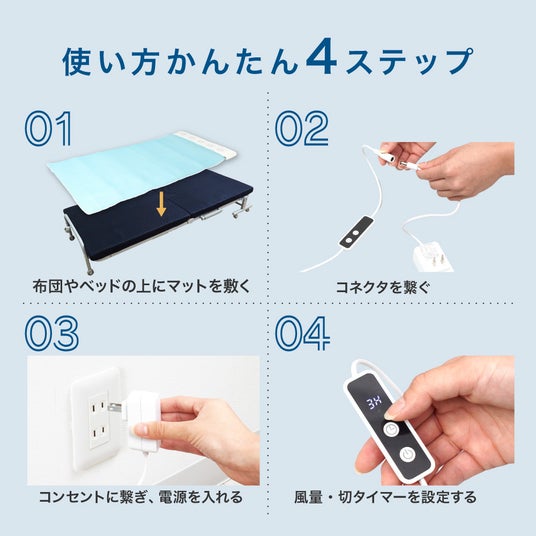 使い方かんたん4ステップ

01

布団やベッドの上にマットを敷く

02

コネクタを繋ぐ

03

コンセントに繋ぎ、電源を入れる

04

3H

風量・切タイマーを設定する