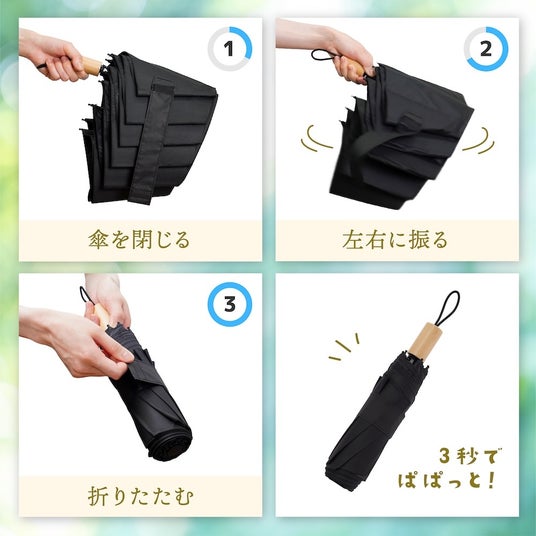 1

傘を閉じる

2

左右に振る

3

折りたたむ

3秒で
ぱぱっと!