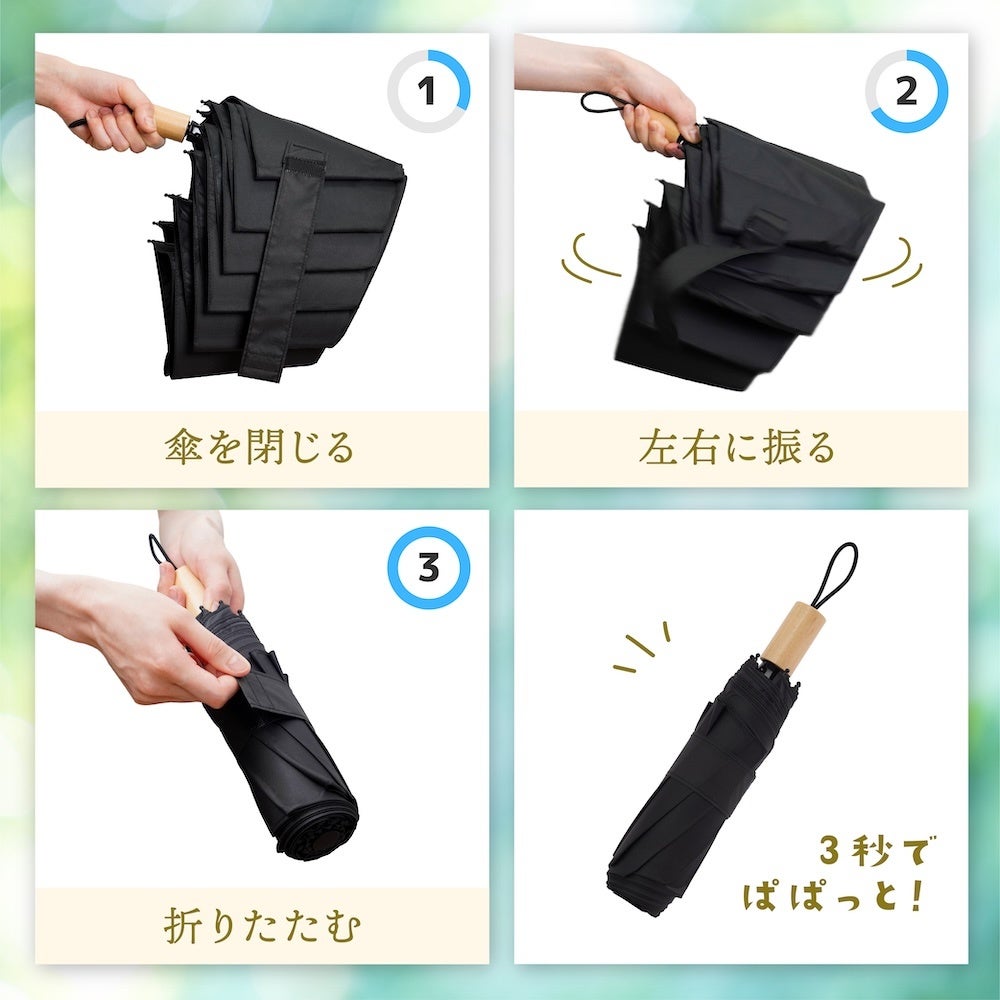 1

傘を閉じる

2

左右に振る

3

折りたたむ

3秒で
ぱぱっと!