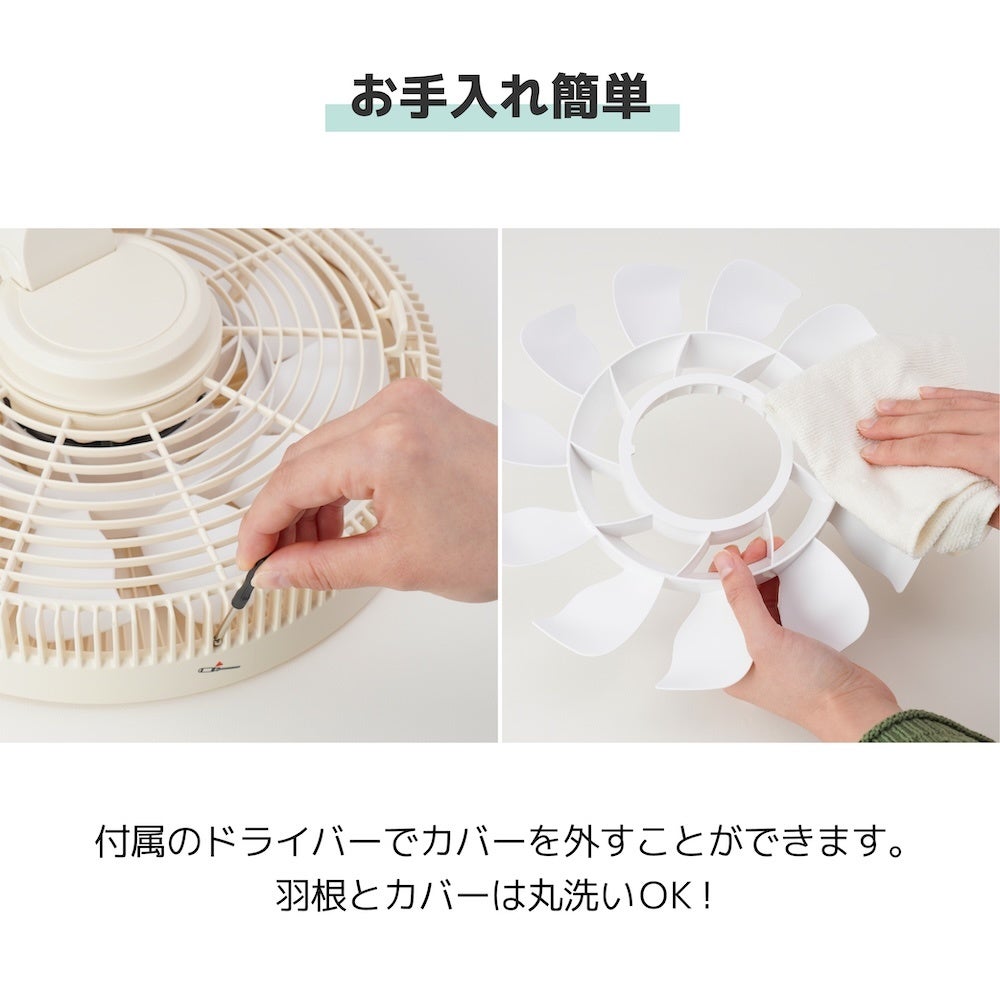 お手入れ簡単

付属のドライバーでカバーを外すことができます。
羽根とカバーは丸洗いOK！