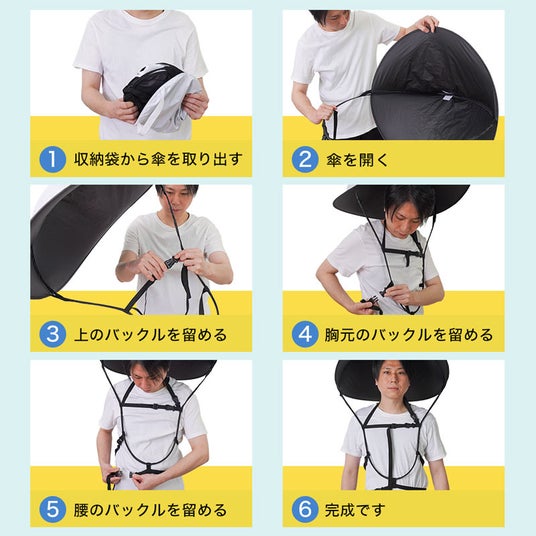 1 収納袋から傘を取り出す

2 傘を開く

3 上のバックルを留める

4 胸元のバックルを留める

5 腰のバックルを留める

6 完成です